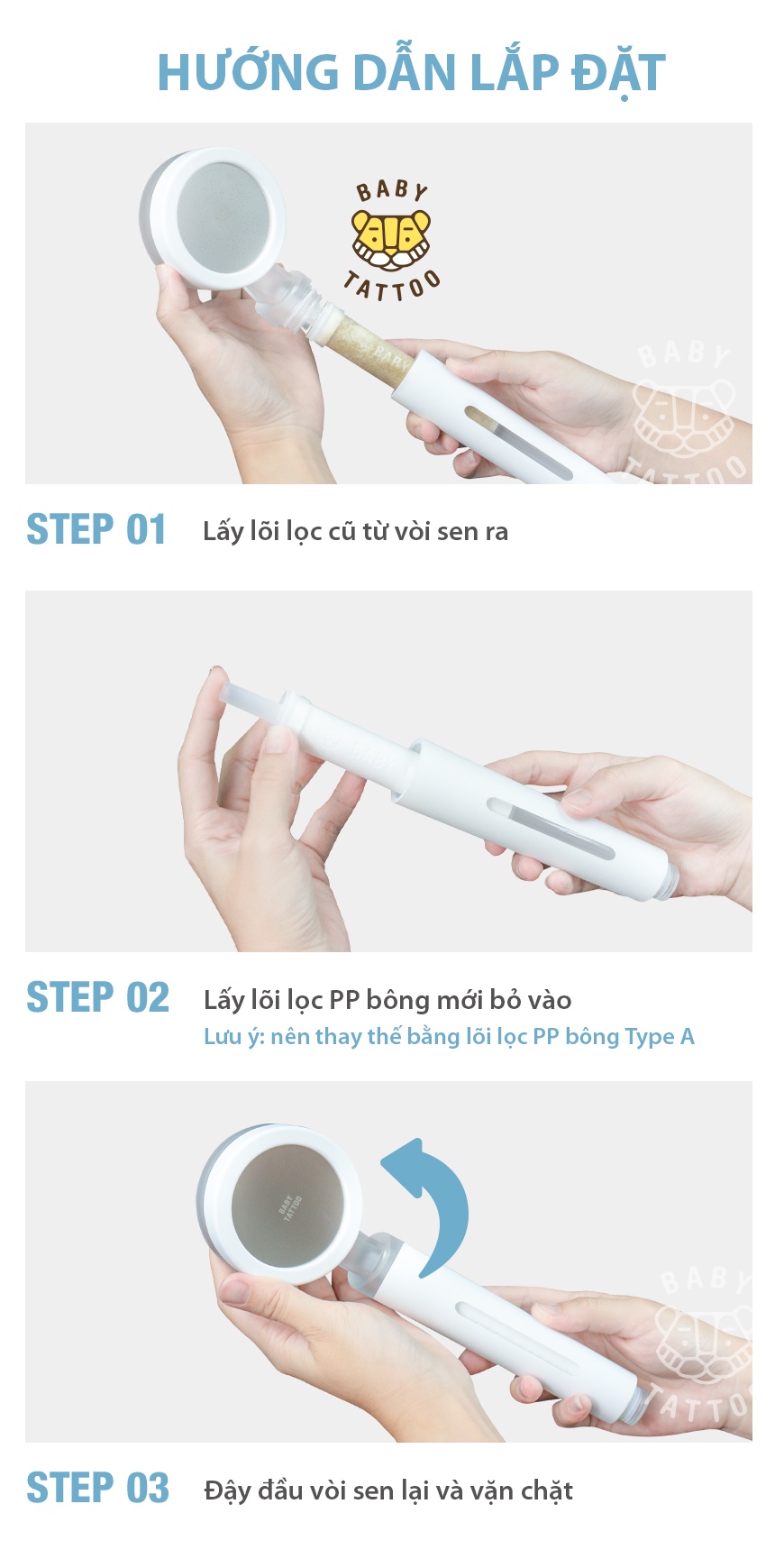 HƯỚNG DẪN LẮP ĐẶT

BABY TATTOO

BABY TATTOO

STEP 01 Lấy lõi lọc cũ từ vòi sen ra

STEP 02 Lấy lõi lọc PP bông mới bỏ vào
Lưu ý: nên thay thế bằng lõi lọc PP bông Type A

BABY TATTOO

BABY TATTOO

STEP 03 Đậy đầu vòi sen lại và vặn chặt