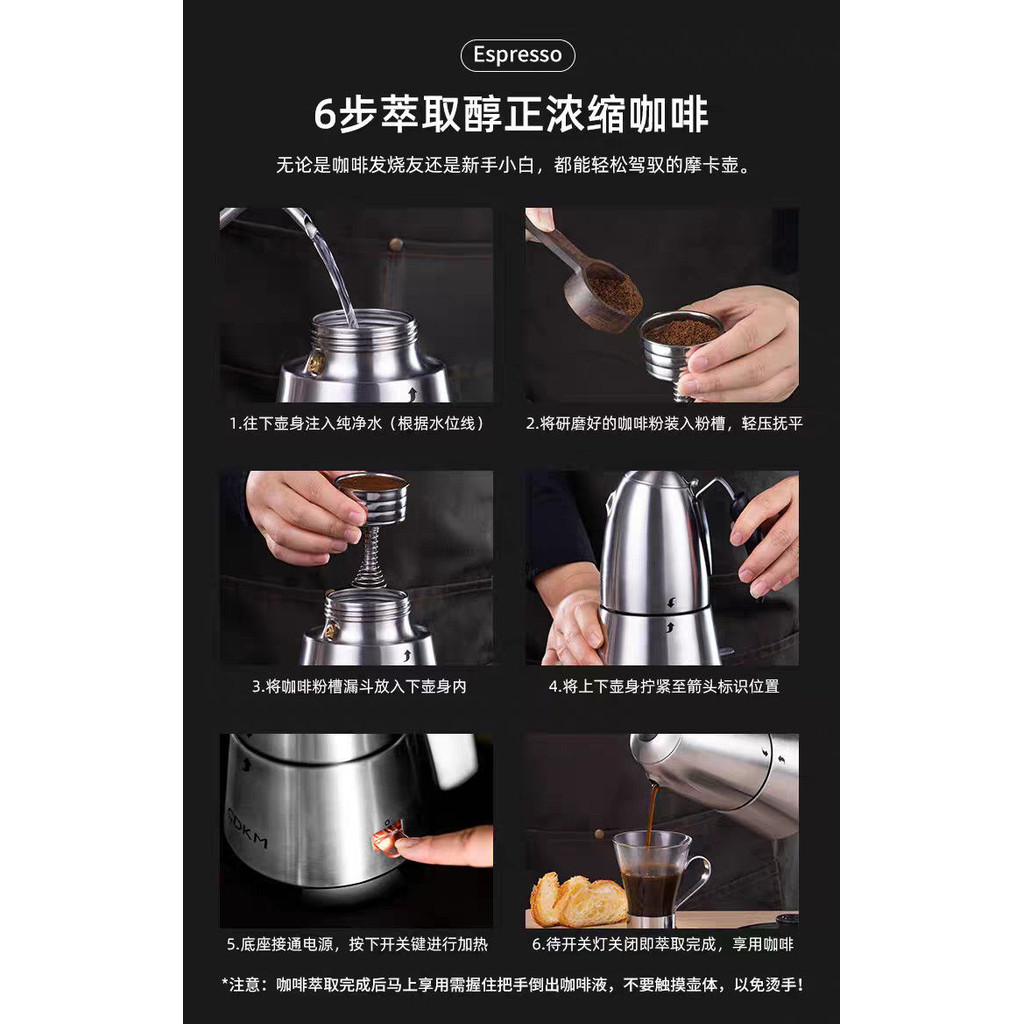 Espresso

6步萃取醇正浓缩咖啡

无论是咖啡发烧友还是新手小白，都能轻松驾驭的摩卡壶。

1.往下壶身注入纯净水（根据水位线）

2.将研磨好的咖啡粉装入粉槽，轻压抚平

3.将咖啡粉槽漏斗放入下壶身内

4.将上下壶身拧紧至箭头标识位置

SDKM

5.底座接通电源，按下开关键进行加热

6.待开关灯关闭即萃取完成，享用咖啡

*注意：咖啡萃取完成后马上享用需握住把手倒出咖啡液，不要触摸壶体，以免烫手！