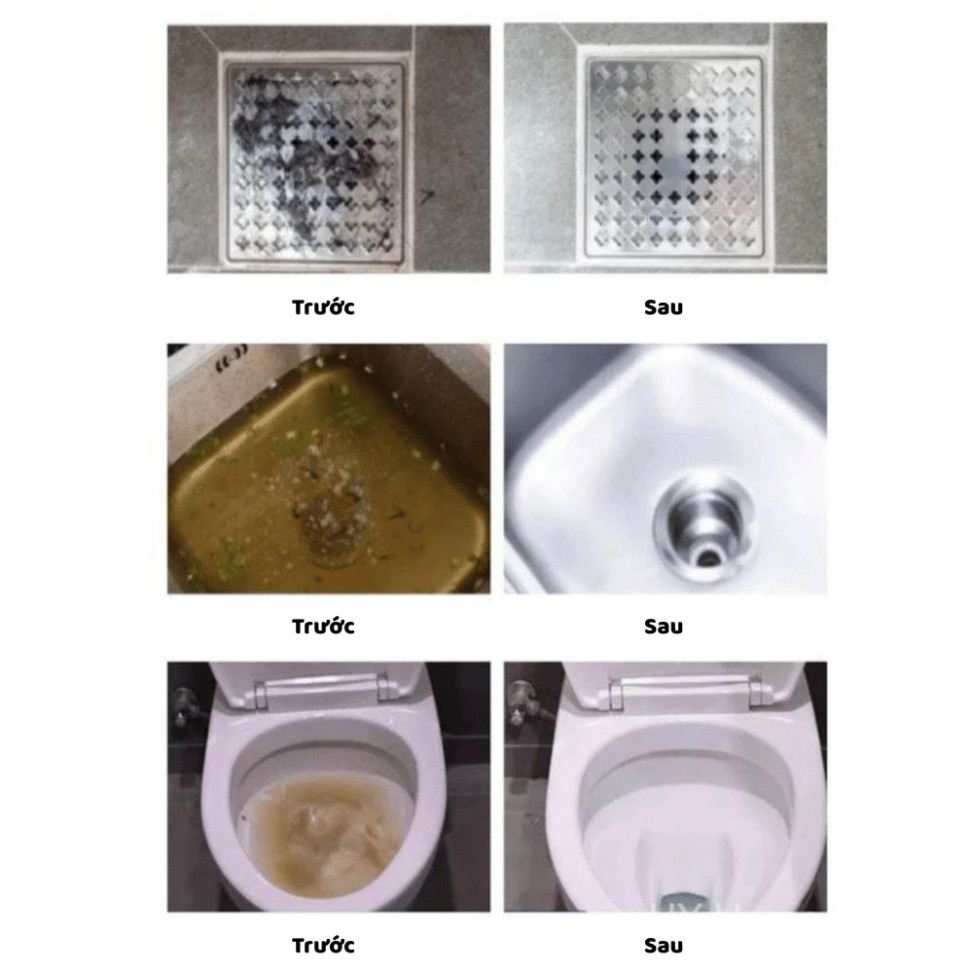 Trước

Sau

Trước

Sau

Trước

Sau