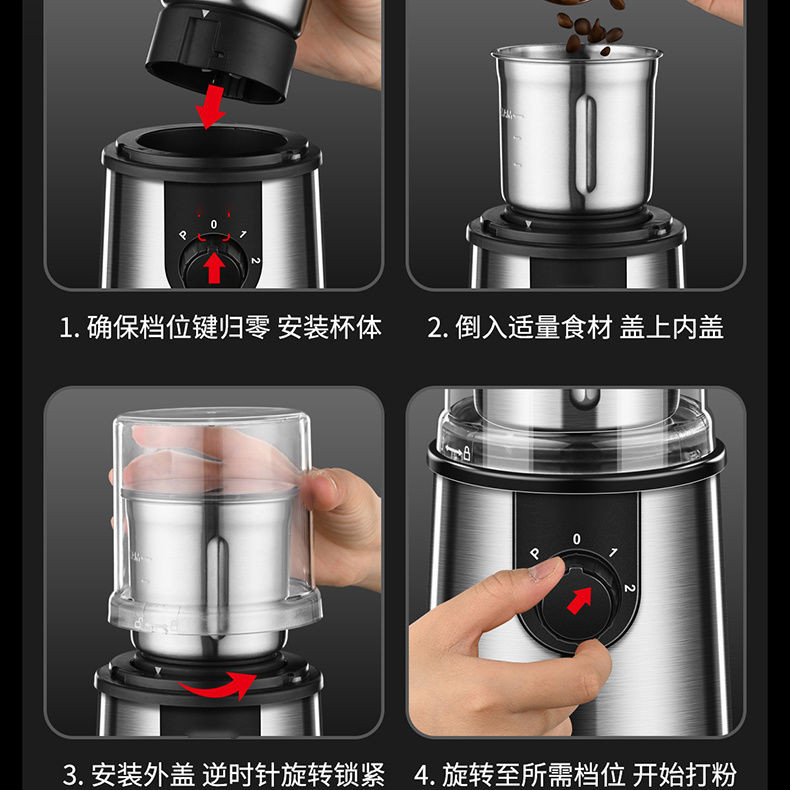 P 0 1 2

1. 确保档位键归零 安装杯体

2. 倒入适量食材 盖上内盖

P 0 1 2

3. 安装外盖 逆时针旋转锁紧

4. 旋转至所需档位 开始打粉