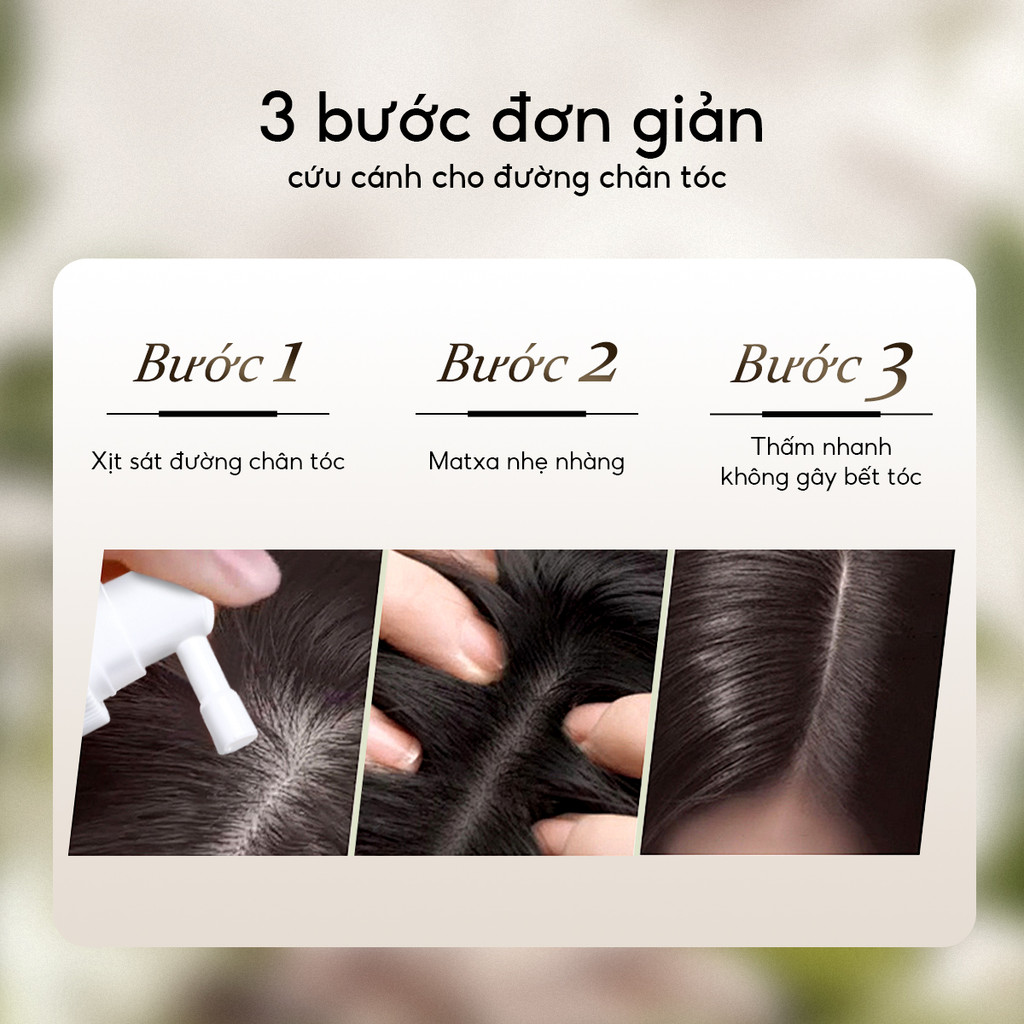 3 bước đơn giản
cứu cánh cho đường chân tóc

Bước 1
Xịt sát đường chân tóc

Bước 2
Matxa nhẹ nhàng

Bước 3
Thấm nhanh không gây bết tóc