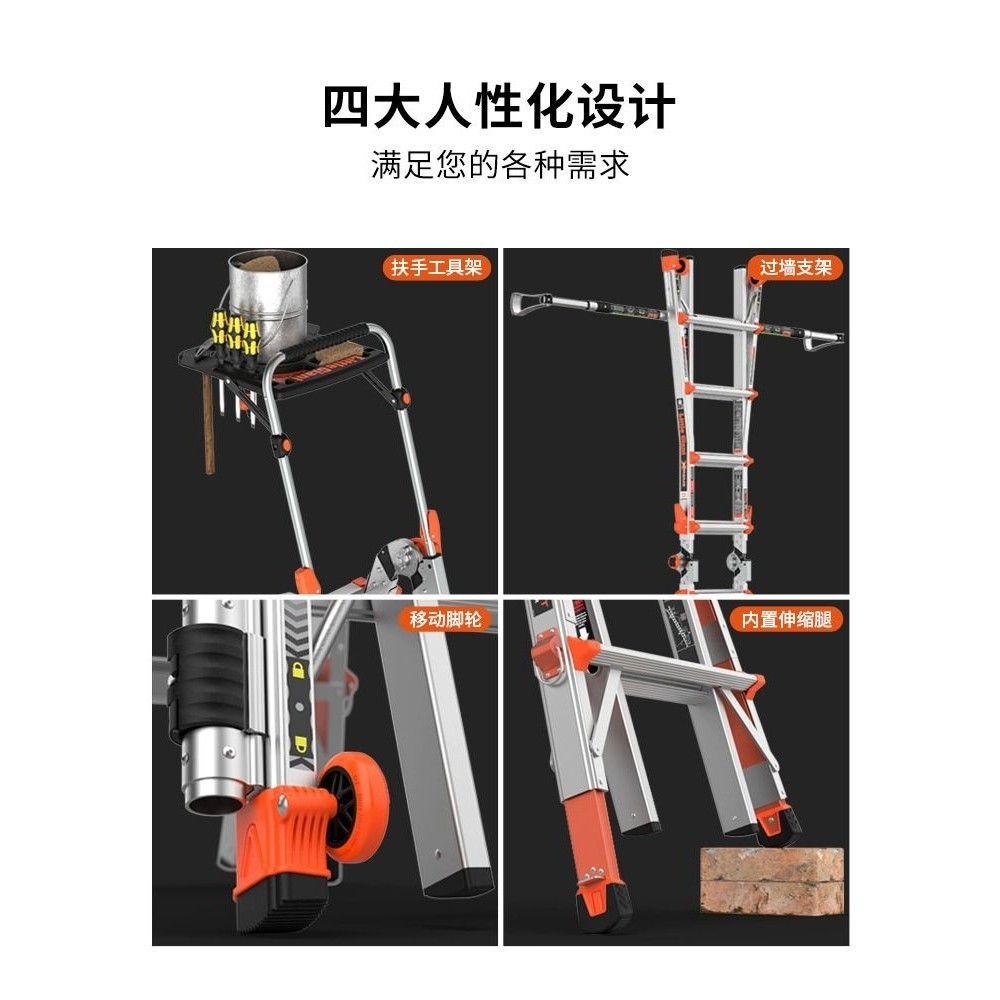 四大人性化设计
满足您的各种需求

扶手工具架

过墙支架

移动脚轮

内置伸缩腿