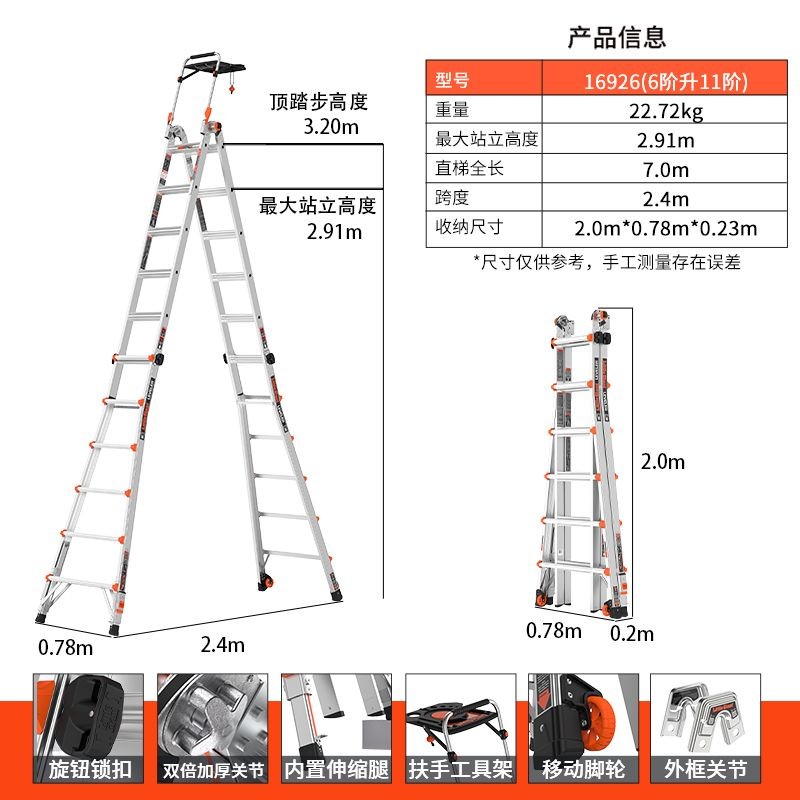 顶踏步高度
3.20m

最大站立高度
2.91m

0.78m
2.4m

产品信息

| 型号 | 16926(6阶升11阶) |
|---|---|
| 重量 | 22.72kg |
| 最大站立高度 | 2.91m |
| 直梯全长 | 7.0m |
| 跨度 | 2.4m |
| 收纳尺寸 | 2.0m*0.78m*0.23m |

*尺寸仅供参考，手工测量存在误差

2.0m
0.78m
0.2m

旋钮锁扣
双倍加厚关节
内置伸缩腿
扶手工具架
移动脚轮
外框关节