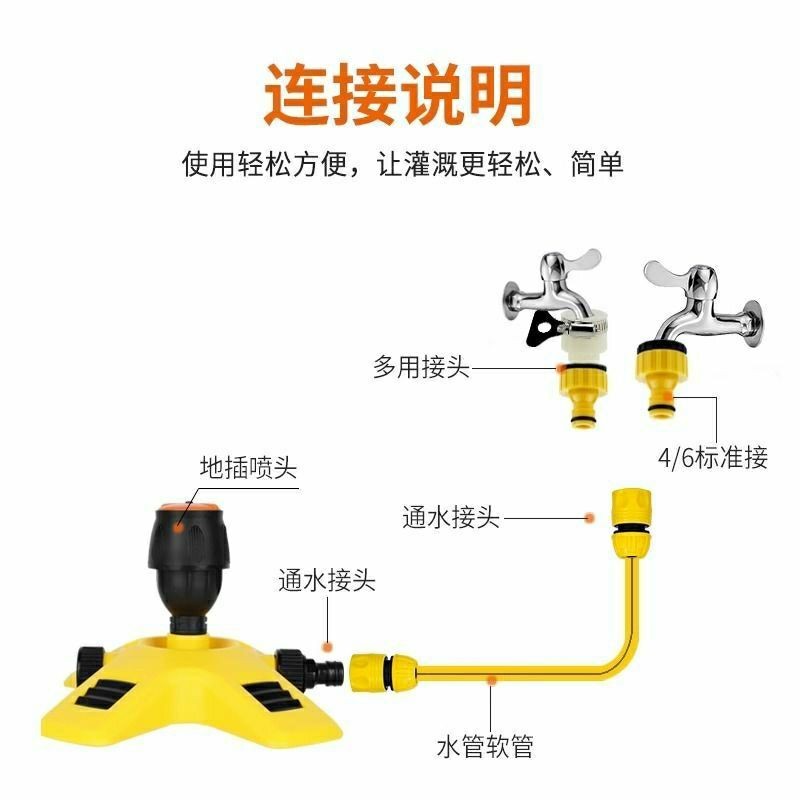 连接说明

使用轻松方便，让灌溉更轻松、简单

多用接头

4/6标准接

地插喷头

通水接头

通水接头

水管软管