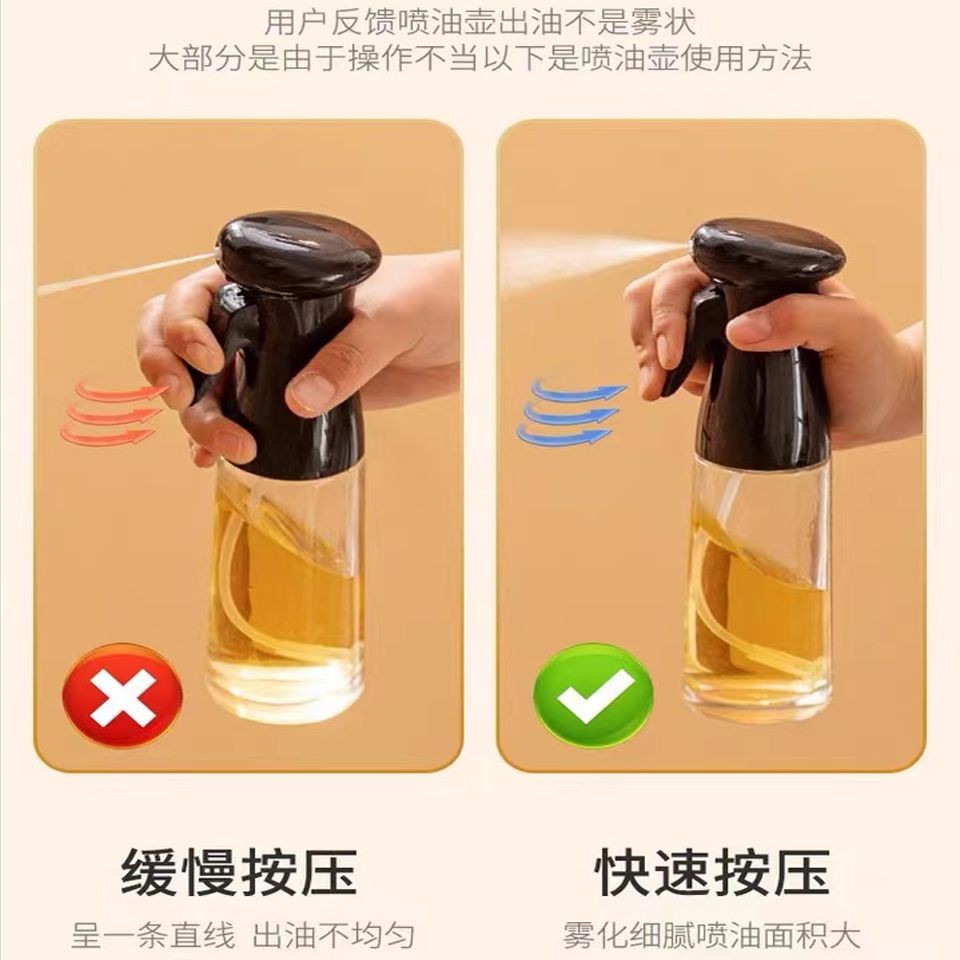 用户反馈喷油壶出油不是雾状
大部分是由于操作不当以下是喷油壶使用方法

缓慢按压
呈一条直线 出油不均匀

快速按压
雾化细腻喷油面积大