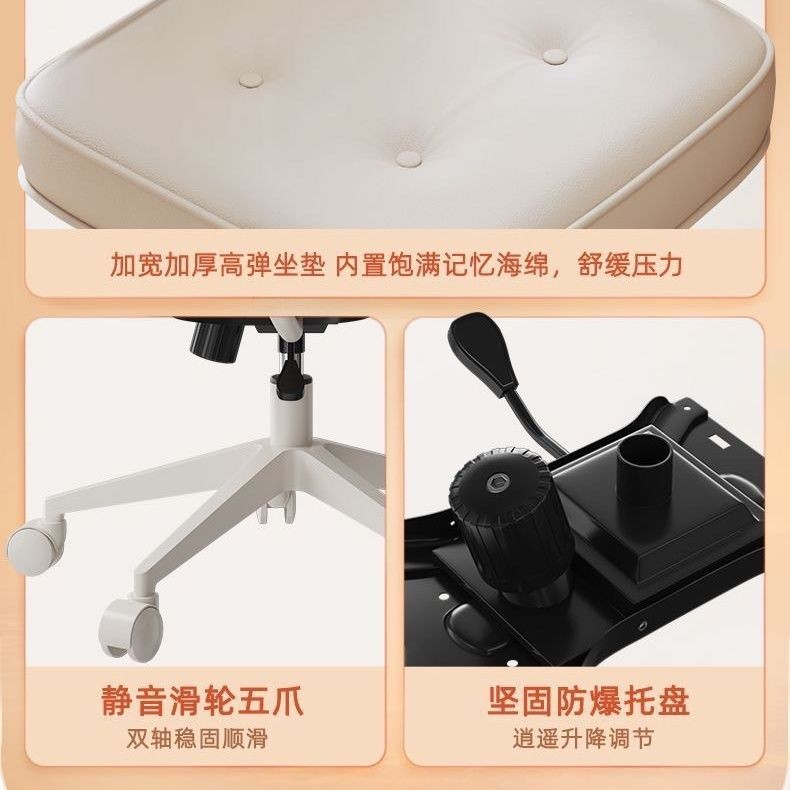 加宽加厚高弹坐垫 内置饱满记忆海绵，舒缓压力

静音滑轮五爪
双轴稳固顺滑

坚固防爆托盘
逍遥升降调节