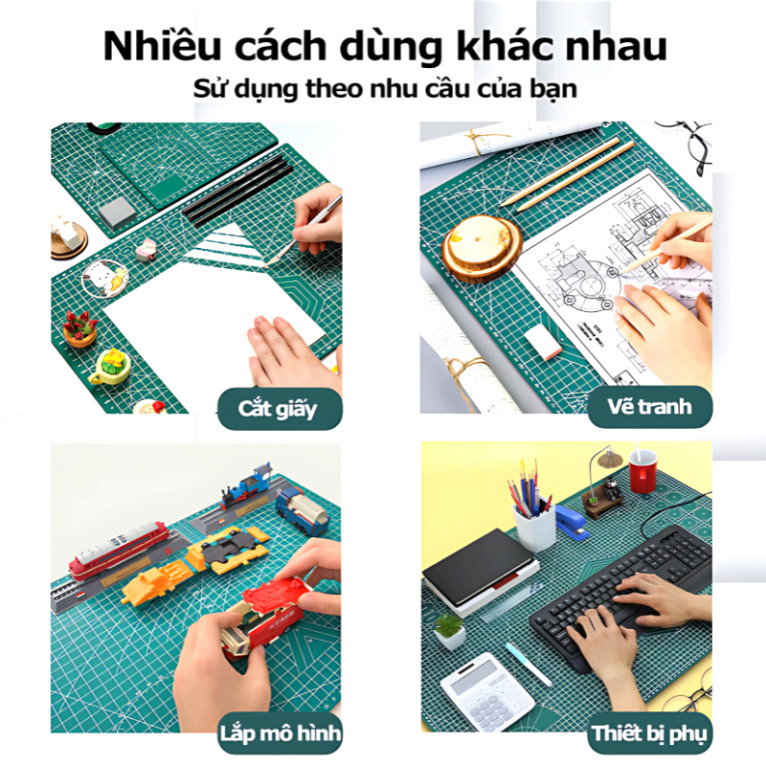 Nhiều cách dùng khác nhau
Sử dụng theo nhu cầu của bạn

Cắt giấy

Vẽ tranh

Lắp mô hình

Thiết bị phụ