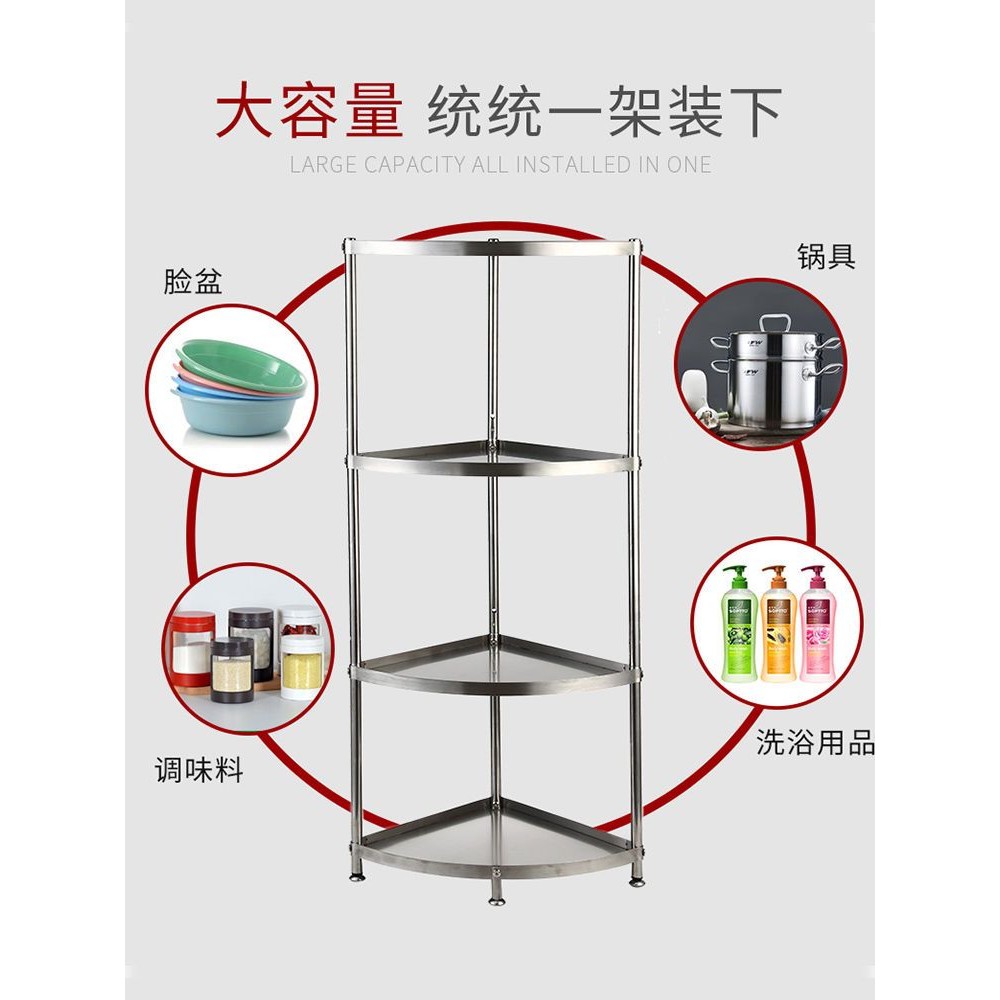 大容量 统统一架装下
LARGE CAPACITY ALL INSTALLED IN ONE

脸盆

锅具

调味料

洗浴用品