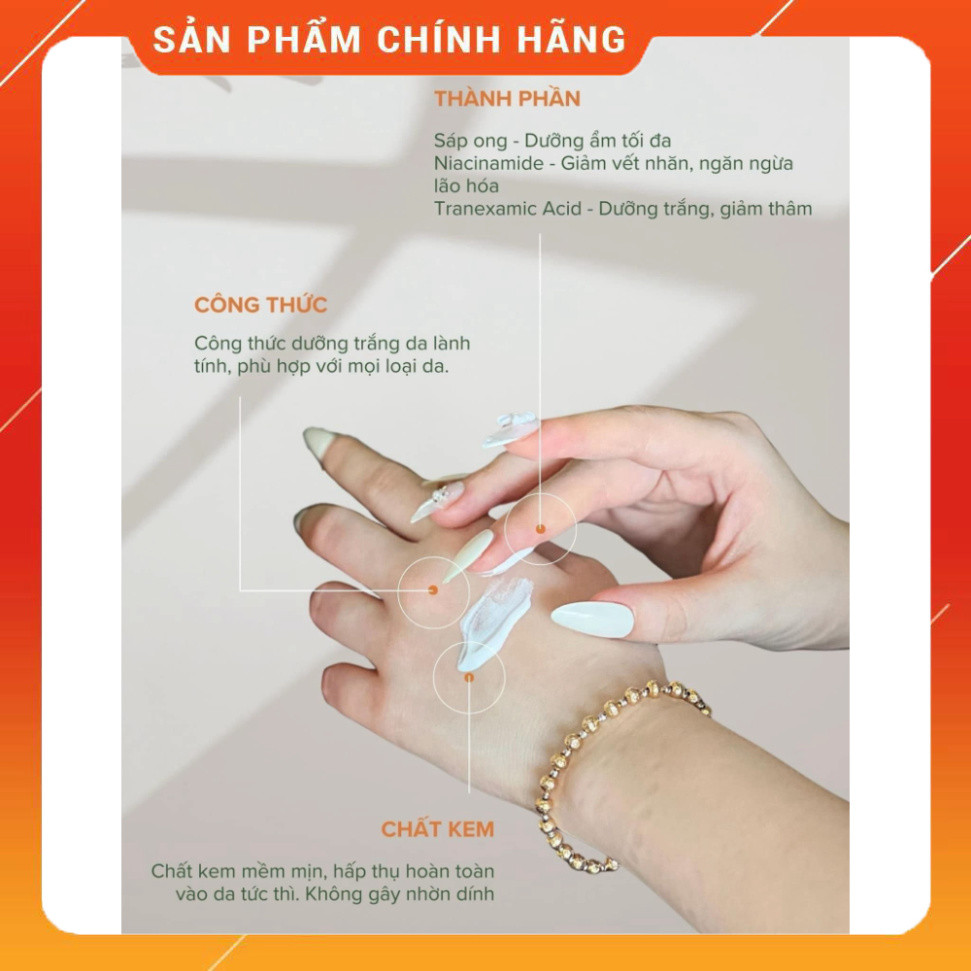 SẢN PHẨM CHÍNH HÃNG

THÀNH PHẦN

Sáp ong - Dưỡng ẩm tối đa
Niacinamide - Giảm vết nhăn, ngăn ngừa lão hóa
Tranexamic Acid - Dưỡng trắng, giảm thâm

CÔNG THỨC

Công thức dưỡng trắng da lành tính, phù hợp với mọi loại da.

CHẤT KEM

Chất kem mềm mịn, hấp thụ hoàn toàn vào da tức thì. Không gây nhờn dính