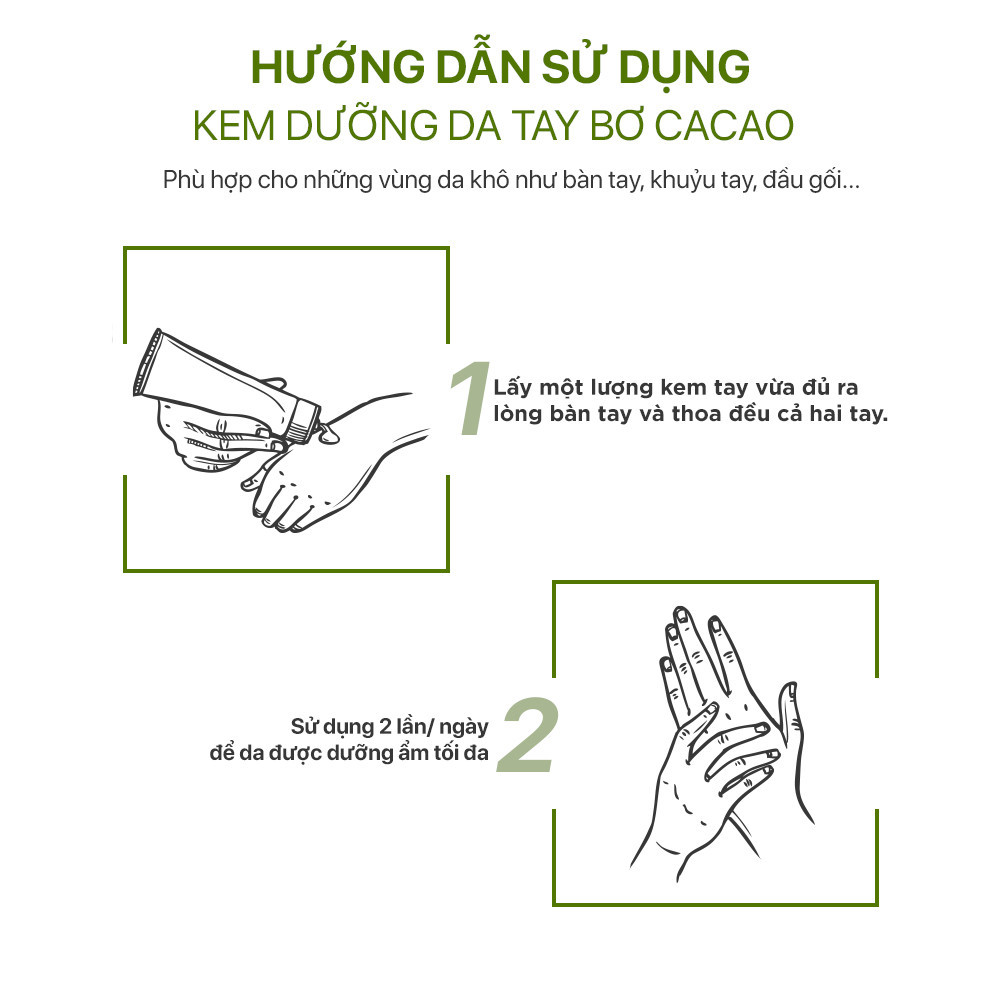 HƯỚNG DẪN SỬ DỤNG
KEM DƯỠNG DA TAY BƠ CACAO

Phù hợp cho những vùng da khô như bàn tay, khuỷu tay, đầu gối...

1 Lấy một lượng kem tay vừa đủ ra lòng bàn tay và thoa đều cả hai tay.

Sử dụng 2 lần/ ngày để da được dưỡng ẩm tối đa 2