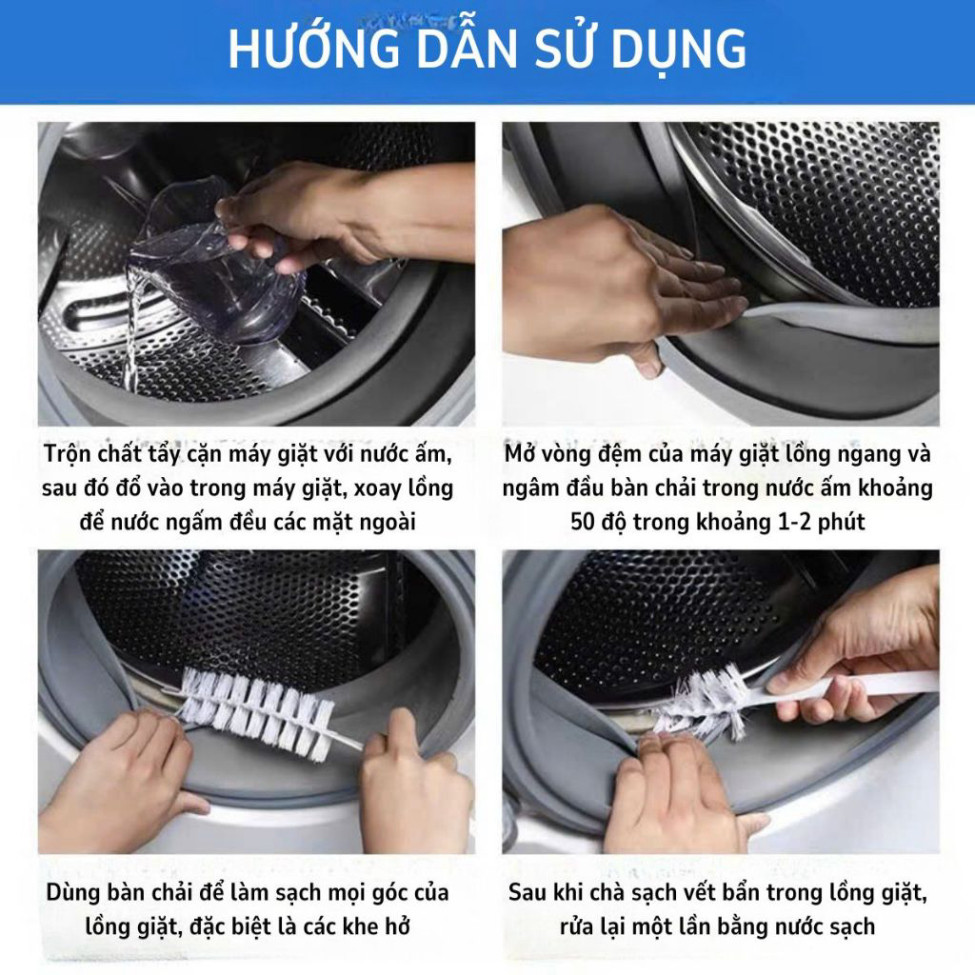 HƯỚNG DẪN SỬ DỤNG

Trộn chất tẩy cặn máy giặt với nước ấm, sau đó đổ vào trong máy giặt, xoay lồng để nước ngấm đều các mặt ngoài

Mở vòng đệm của máy giặt lồng ngang và ngâm đầu bàn chải trong nước ấm khoảng 50 độ trong khoảng 1-2 phút

Dùng bàn chải để làm sạch mọi góc của lồng giặt, đặc biệt là các khe hở

Sau khi chà sạch vết bẩn trong lồng giặt, rửa lại một lần bằng nước sạch