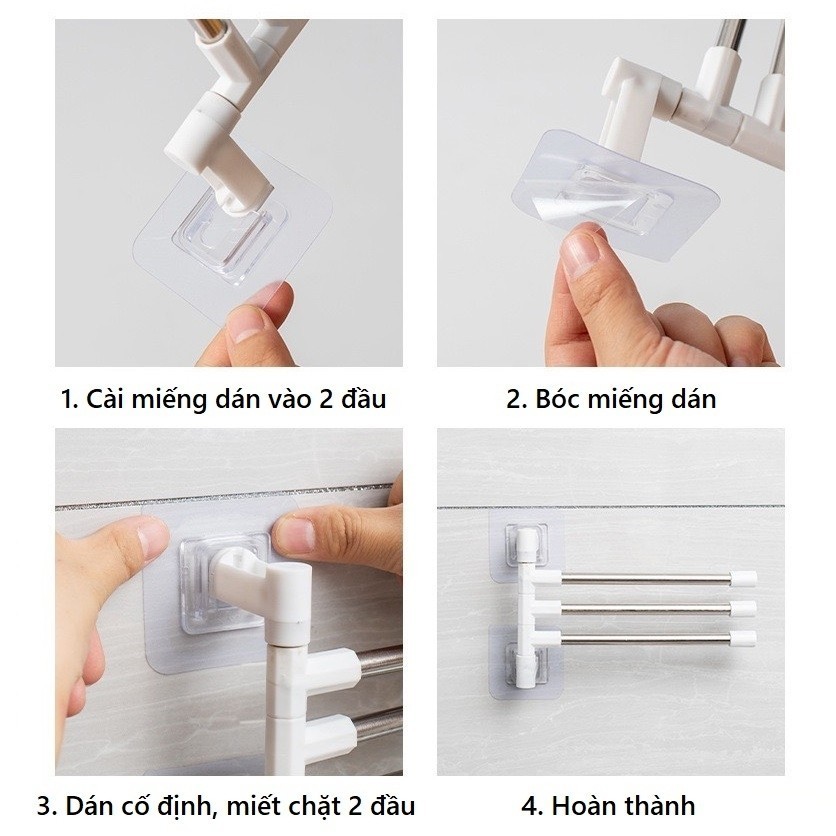 1. Cài miếng dán vào 2 đầu

2. Bóc miếng dán

3. Dán cố định, miết chặt 2 đầu

4. Hoàn thành