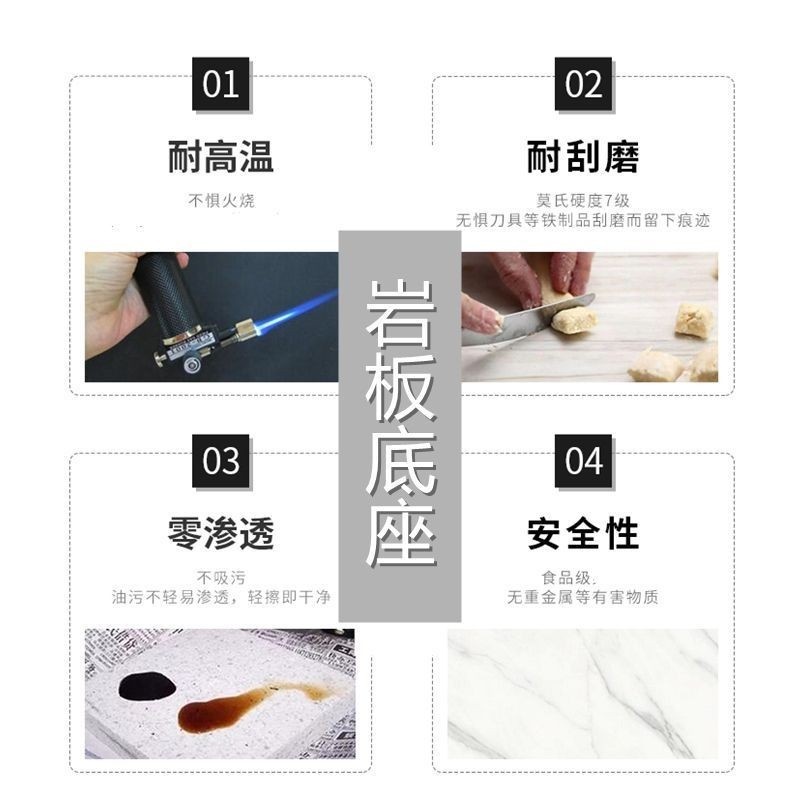 01

耐高温

不惧火烧

02

耐刮磨

莫氏硬度7级
无惧刀具等铁制品刮磨而留下痕迹

岩板底座

03

零渗透

不吸污
油污不轻易渗透，轻擦即干净

04

安全性

食品级.
无重金属等有害物质