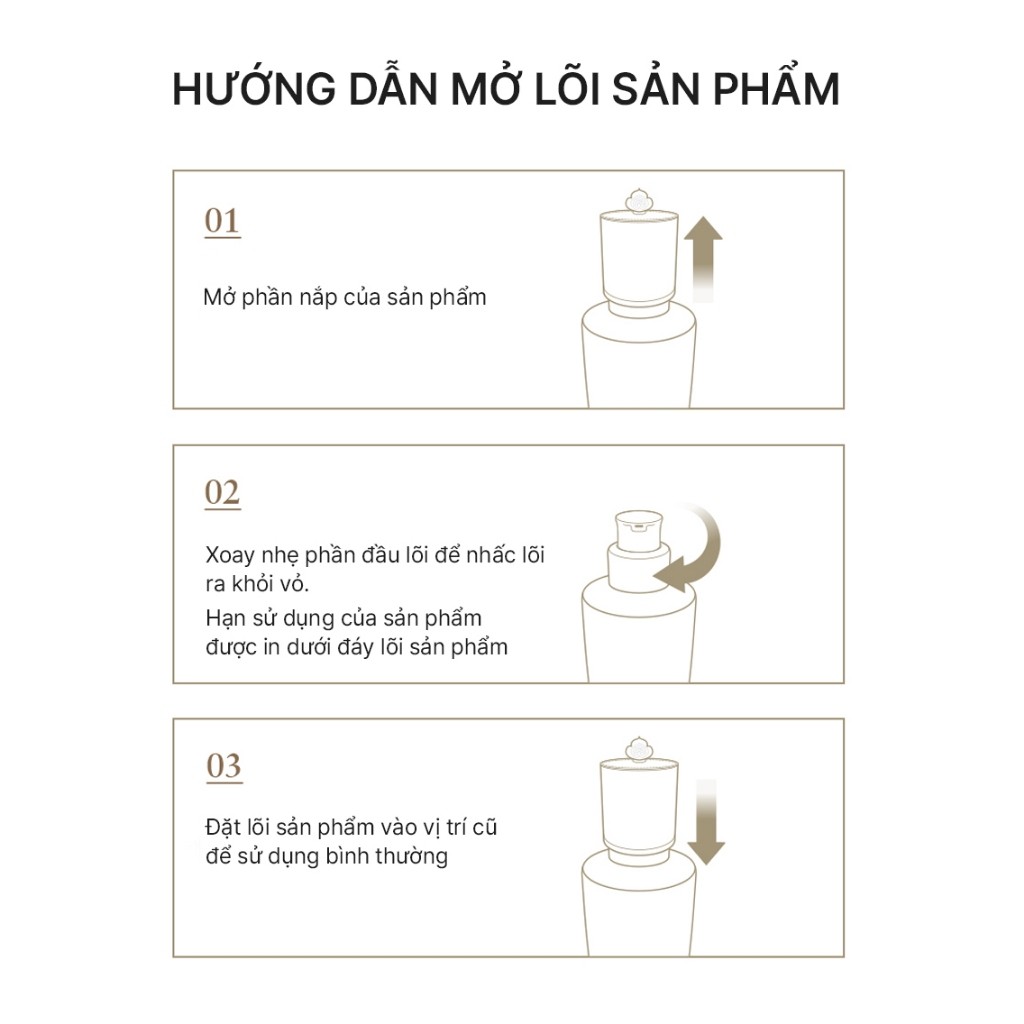 HƯỚNG DẪN MỞ LÕI SẢN PHẨM

01

Mở phần nắp của sản phẩm

02

Xoay nhẹ phần đầu lõi để nhấc lõi ra khỏi vỏ.

Hạn sử dụng của sản phẩm được in dưới đáy lõi sản phẩm

03

Đặt lõi sản phẩm vào vị trí cũ để sử dụng bình thường