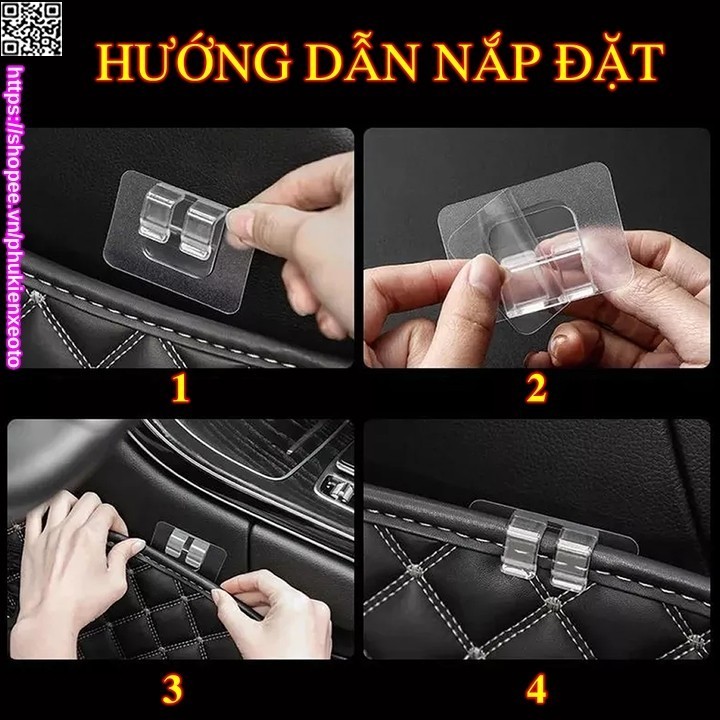 HƯỚNG DẪN NẮP ĐẶT

https://shopee.vn/phukienxeoto

1

2

3

4