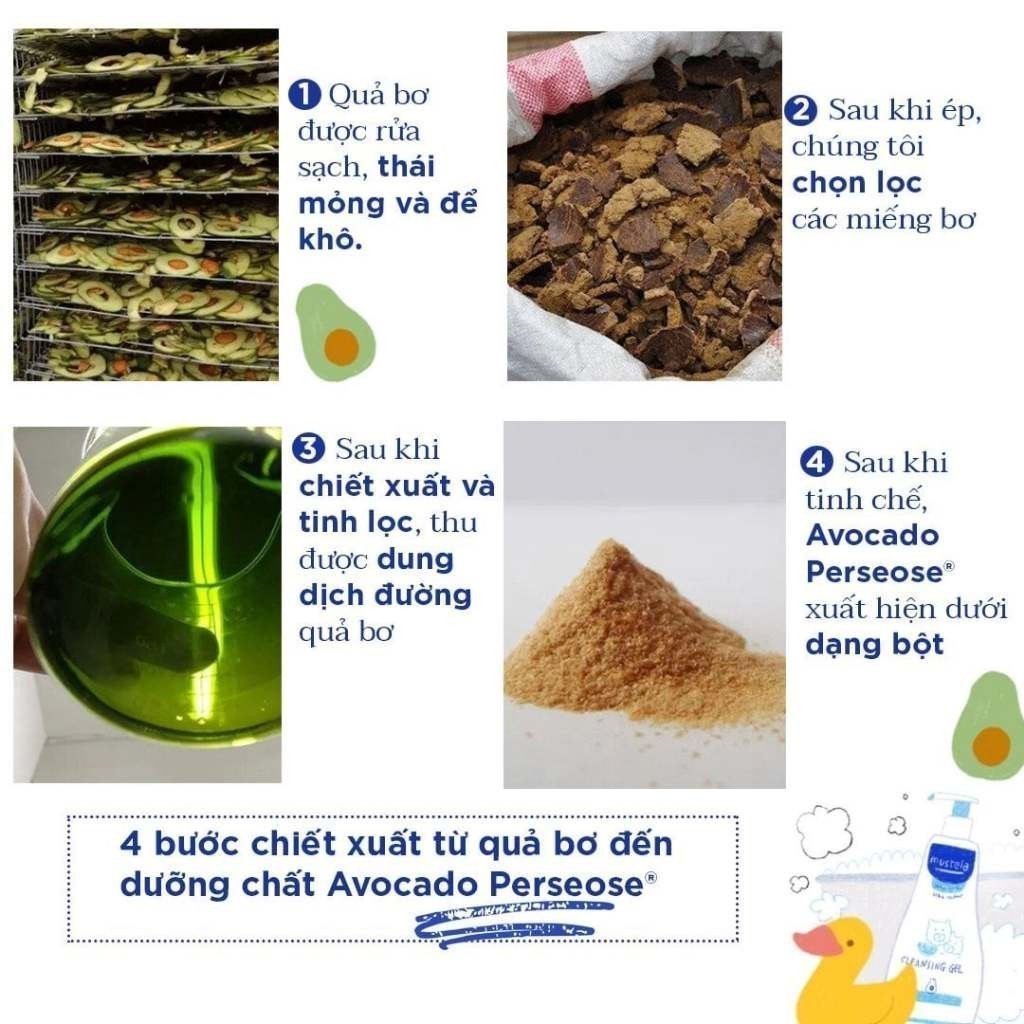 1 Quả bơ được rửa sạch, thái mỏng và để khô.

2 Sau khi ép, chúng tôi chọn lọc các miếng bơ

3 Sau khi chiết xuất và tinh lọc, thu được dung dịch đường quả bơ

4 Sau khi tinh chế, Avocado Perseose® xuất hiện dưới dạng bột

4 bước chiết xuất từ quả bơ đến dưỡng chất Avocado Perseose®

mustela

CLEANSING GEL