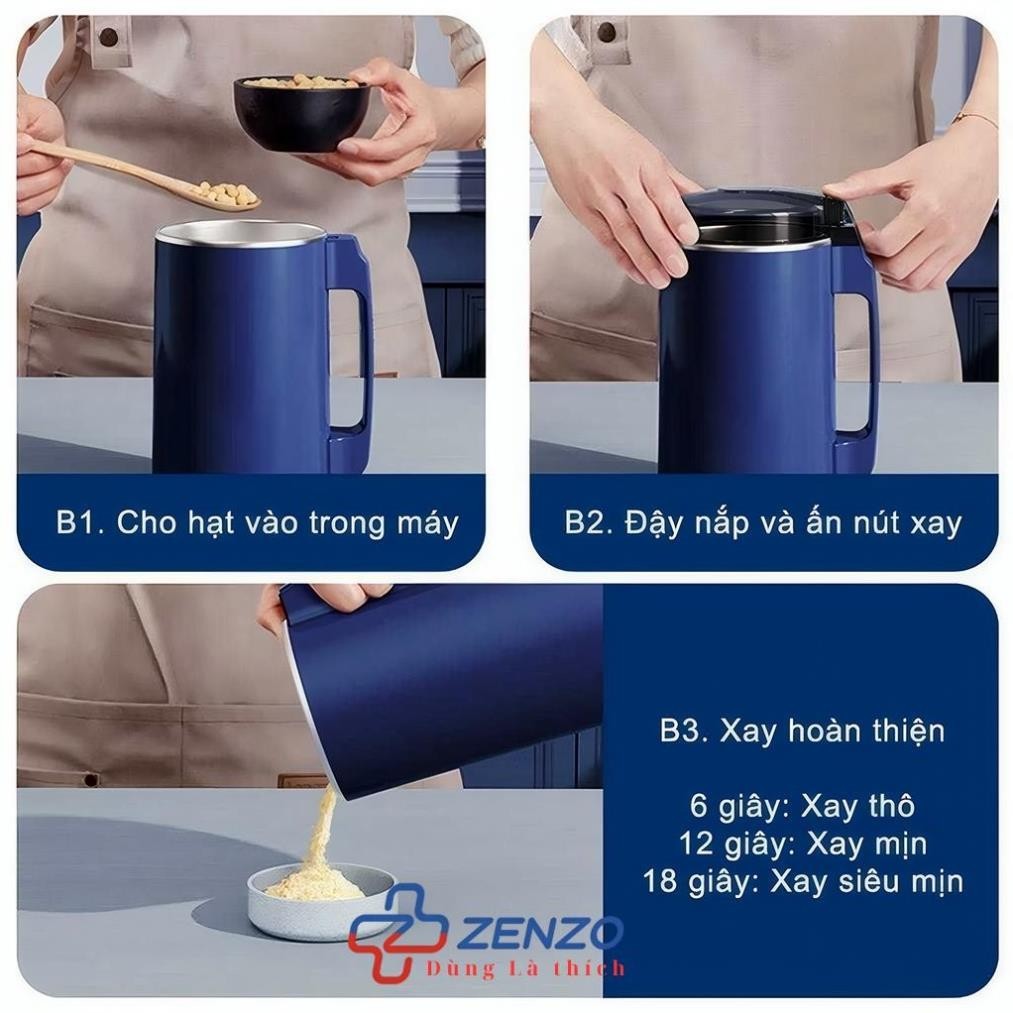 B1. Cho hạt vào trong máy

B2. Đậy nắp và ấn nút xay

B3. Xay hoàn thiện

6 giây: Xay thô
12 giây: Xay mịn
18 giây: Xay siêu mịn

ZENZO
Dùng Là thích