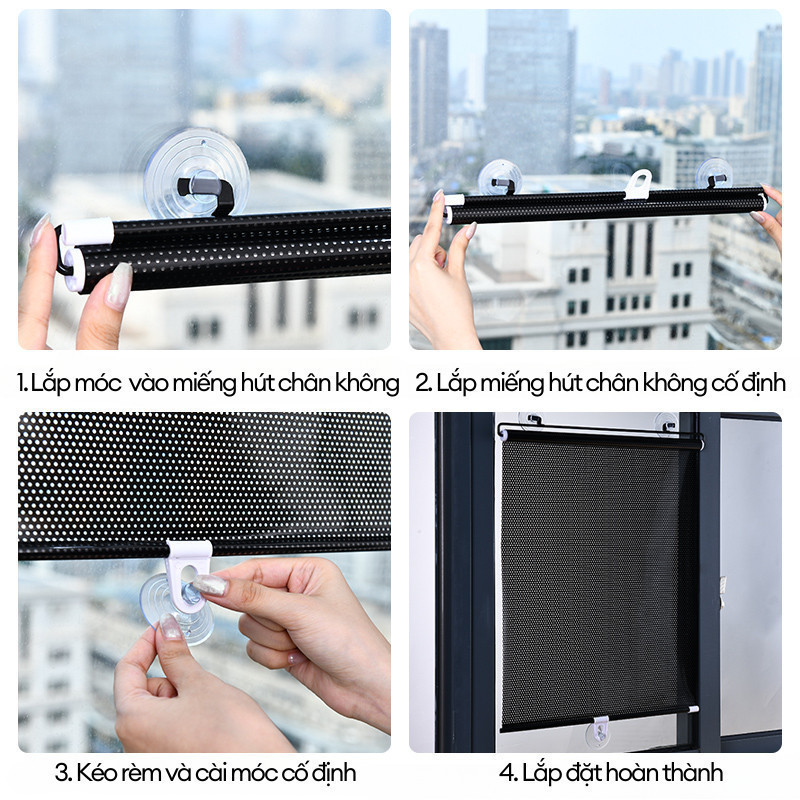 1. Lắp móc vào miếng hút chân không

2. Lắp miếng hút chân không cố định

3. Kéo rèm và cài móc cố định

4. Lắp đặt hoàn thành