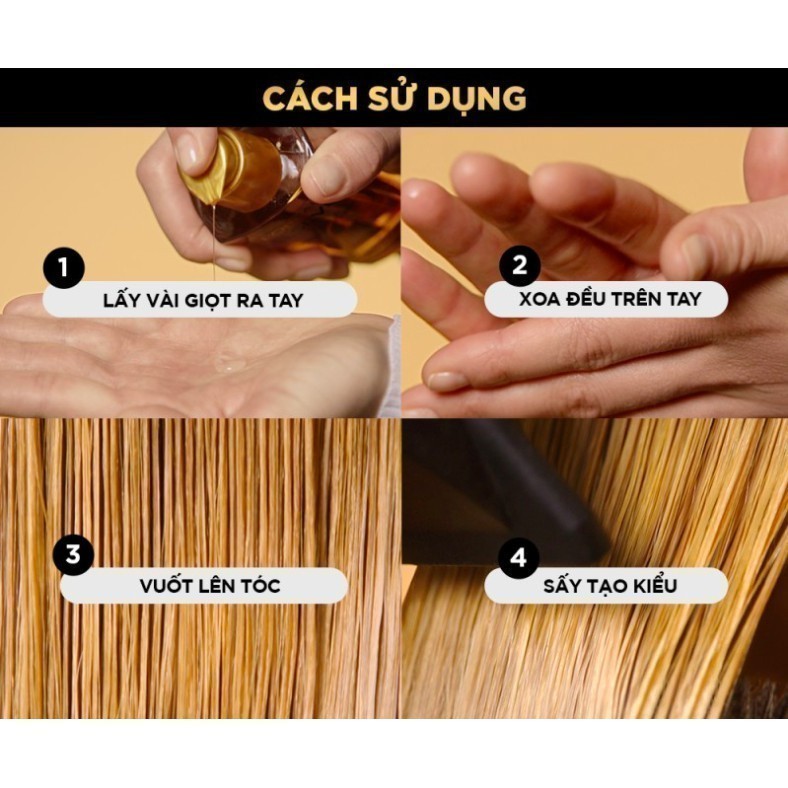 CÁCH SỬ DỤNG

1
LẤY VÀI GIỌT RA TAY

2
XOA ĐỀU TRÊN TAY

3
VUỐT LÊN TÓC

4
SẤY TẠO KIỂU