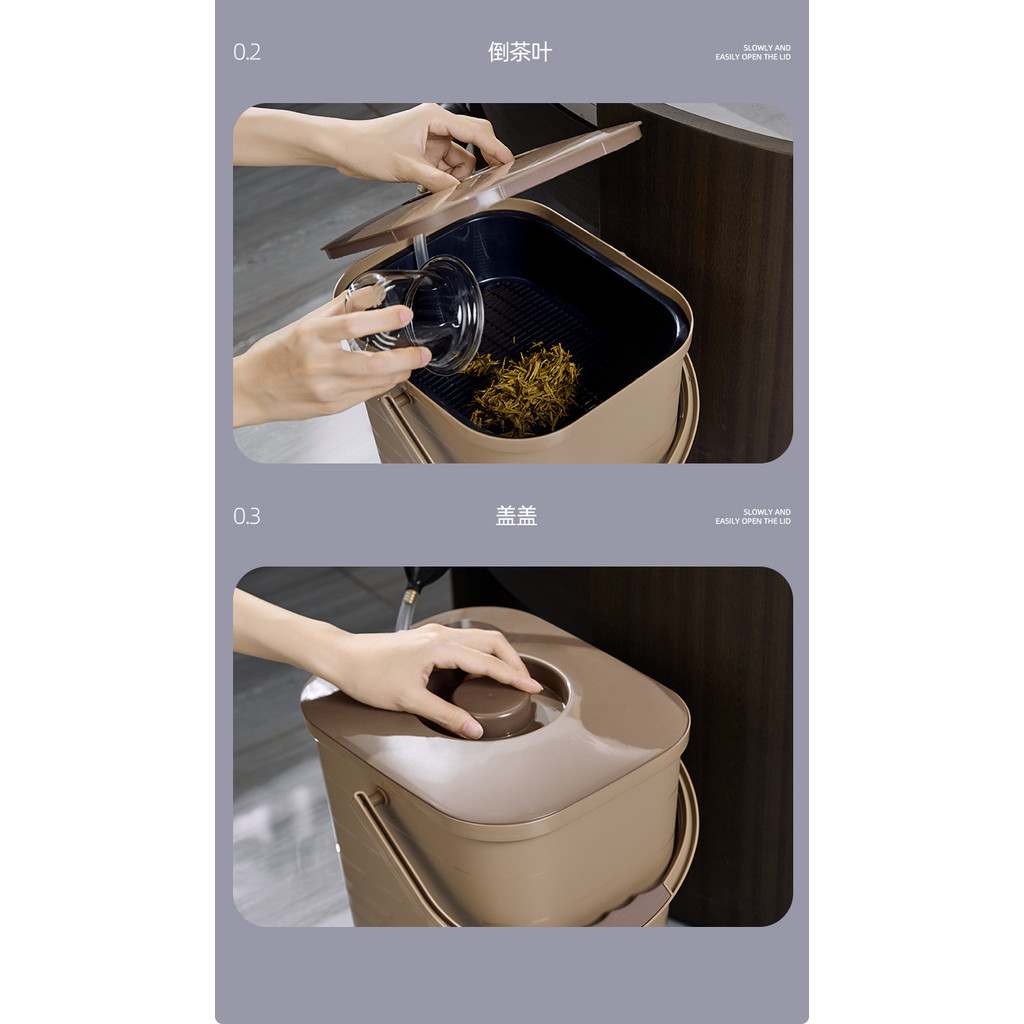 0.2

倒茶叶

SLOWLY AND EASILY OPEN THE LID

0.3

盖盖

SLOWLY AND EASILY OPEN THE LID