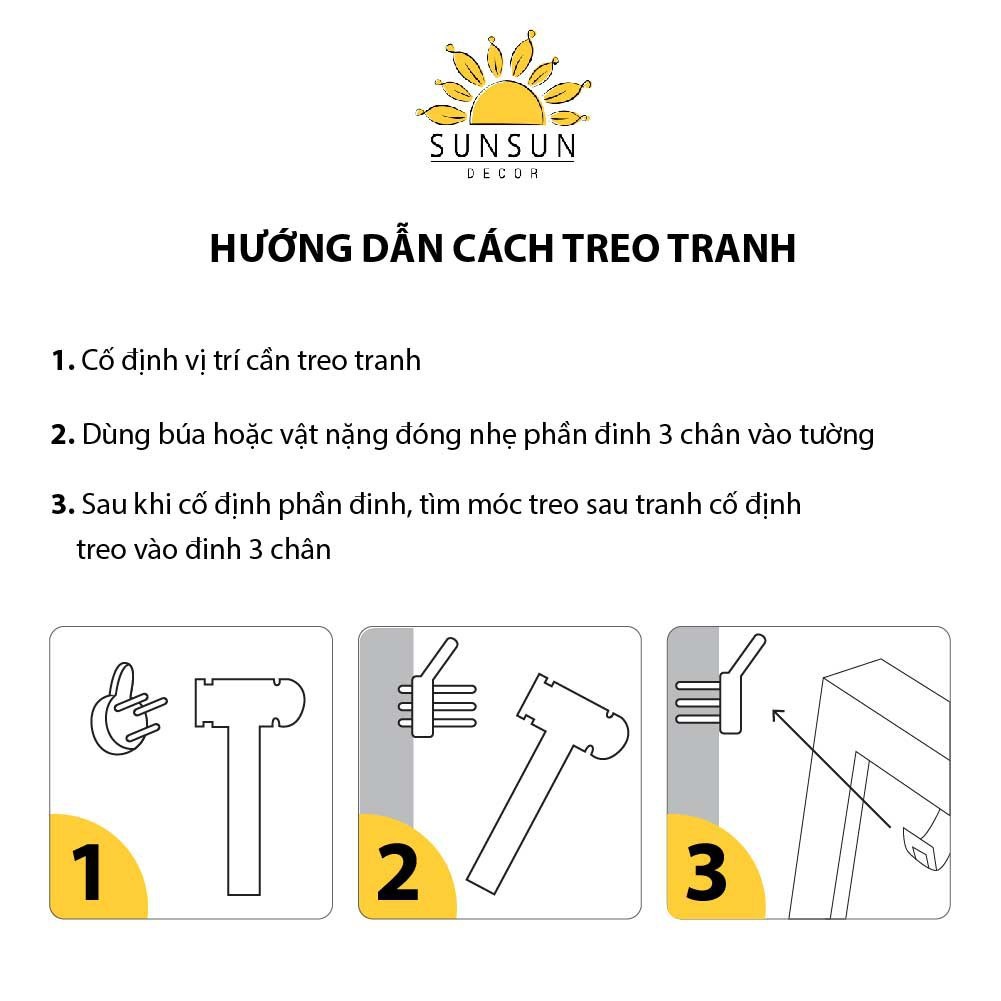 SUNSUN
DECOR

HƯỚNG DẪN CÁCH TREO TRANH

1. Cố định vị trí cần treo tranh

2. Dùng búa hoặc vật nặng đóng nhẹ phần đinh 3 chân vào tường

3. Sau khi cố định phần đinh, tìm móc treo sau tranh cố định treo vào đinh 3 chân

1

2

3