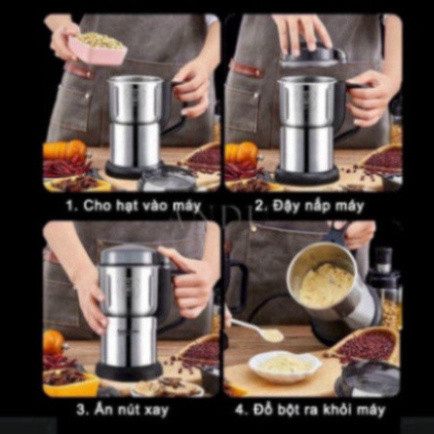 1. Cho hạt vào máy

2. Đậy nắp máy

3. Ấn nút xay

4. Đổ bột ra khỏi máy