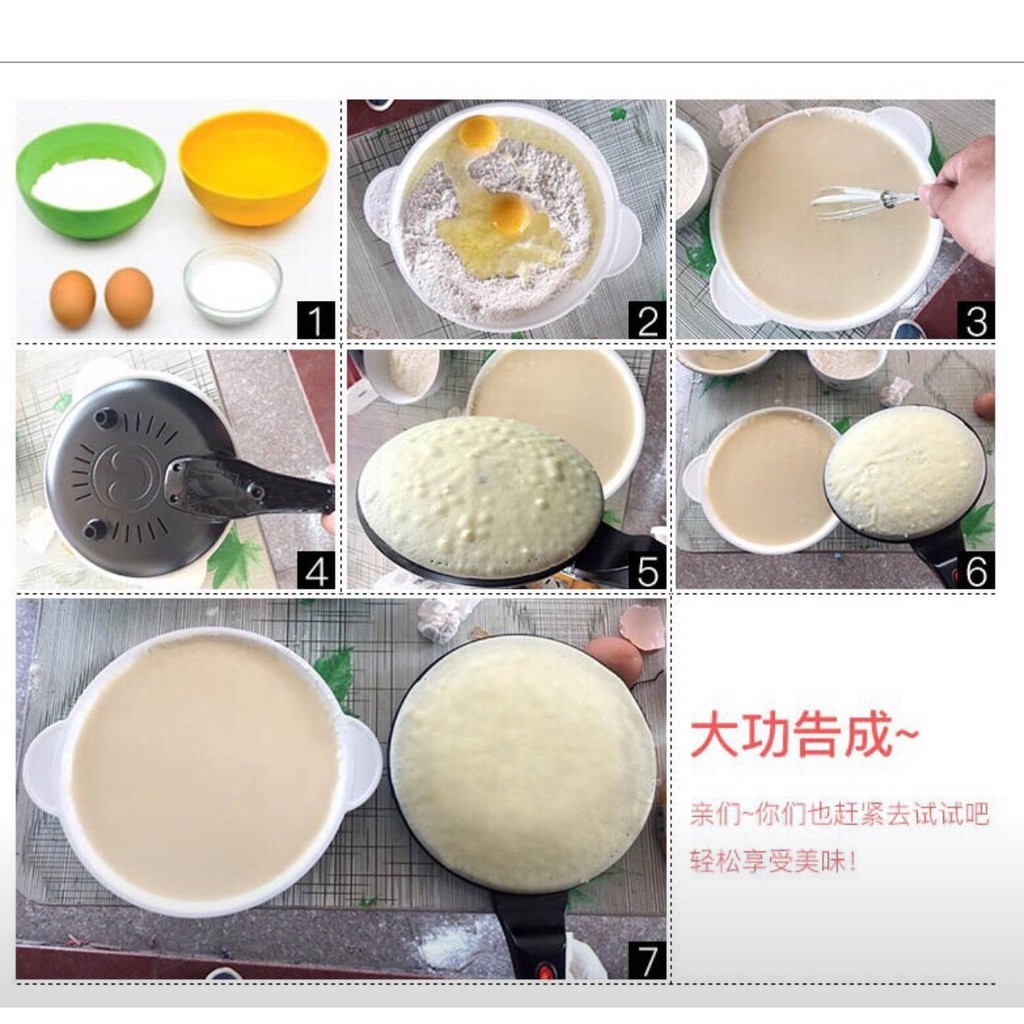 1

2

3

4

5

6

7

大功告成~

亲们~你们也赶紧去试试吧

轻松享受美味!