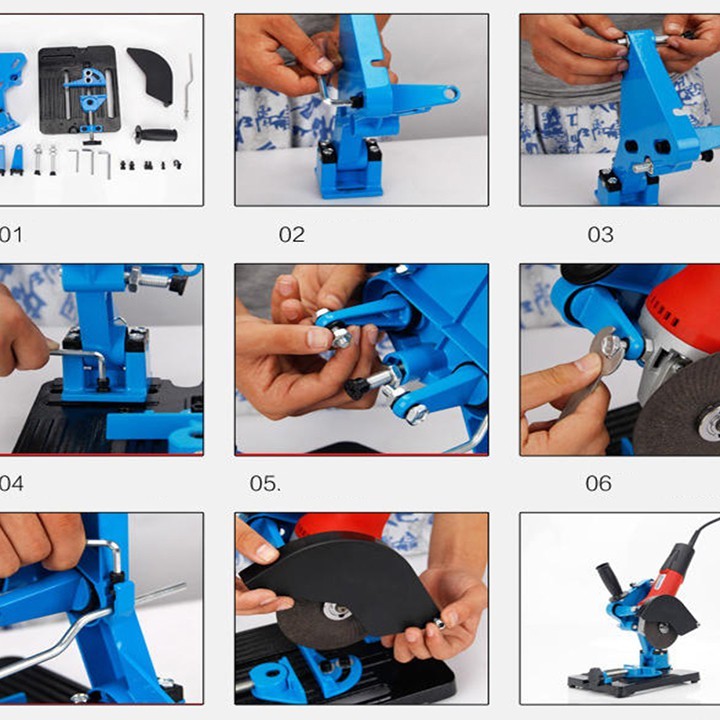 01

02

03

04

05.

06