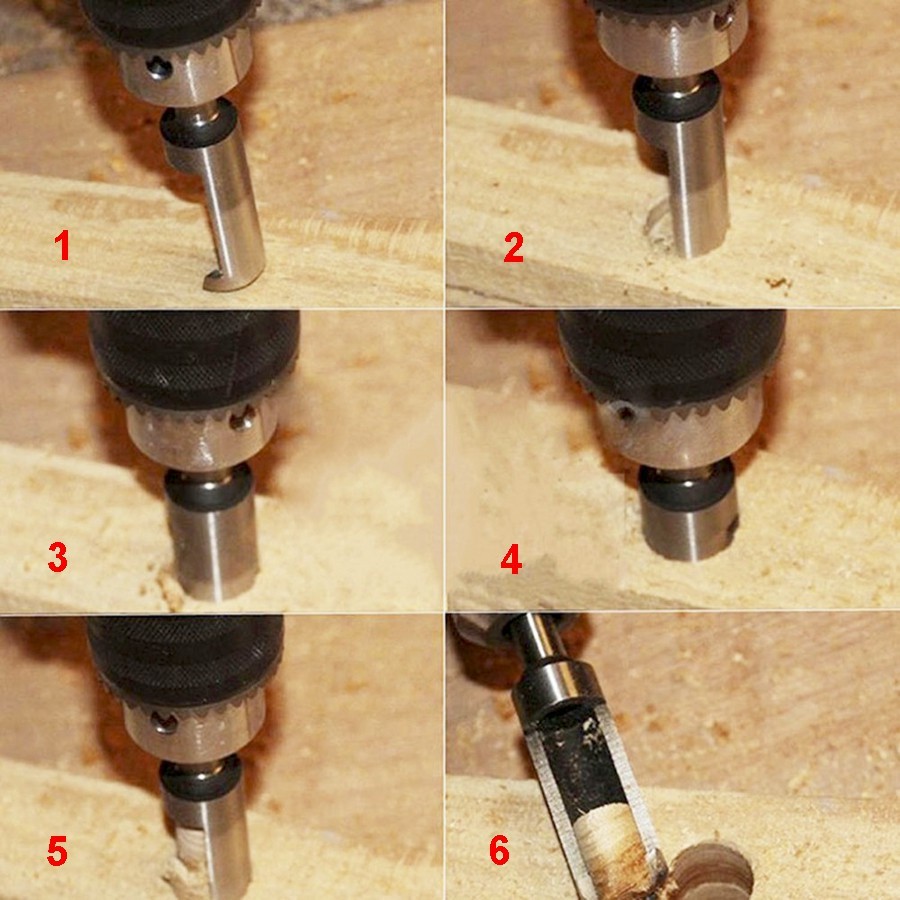 1

2

3

4

5

6