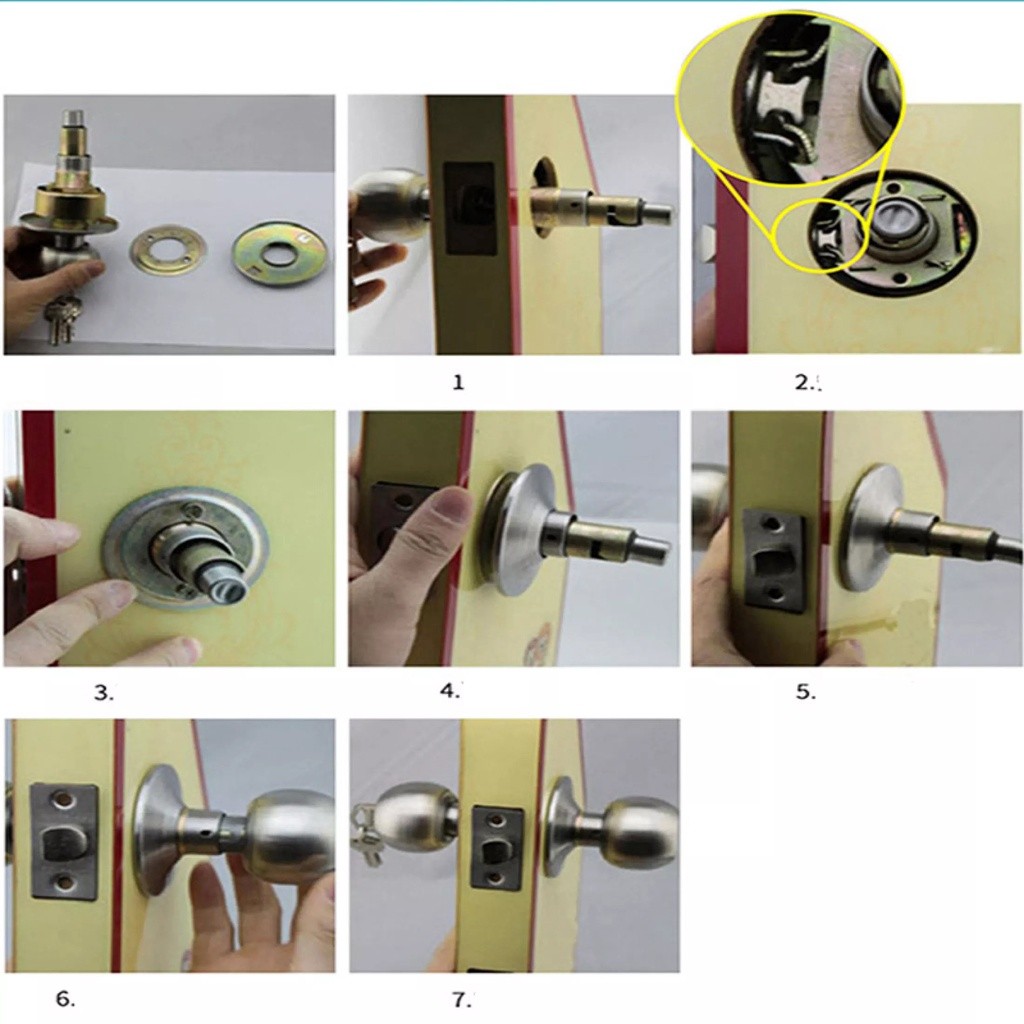 1

2.

3.

4.

5.

6.

7.