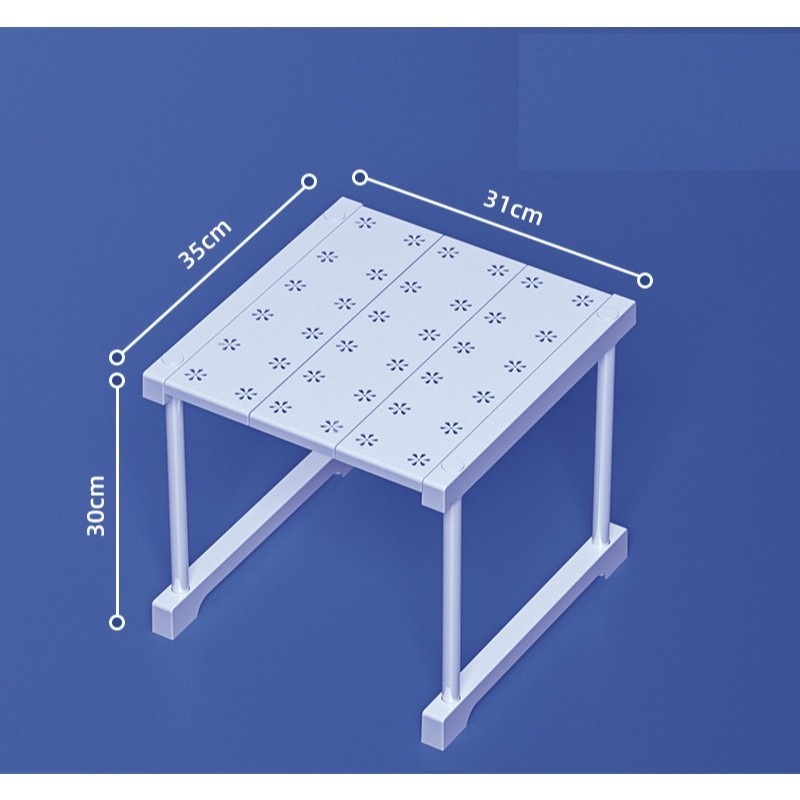 35cm
31cm
30cm