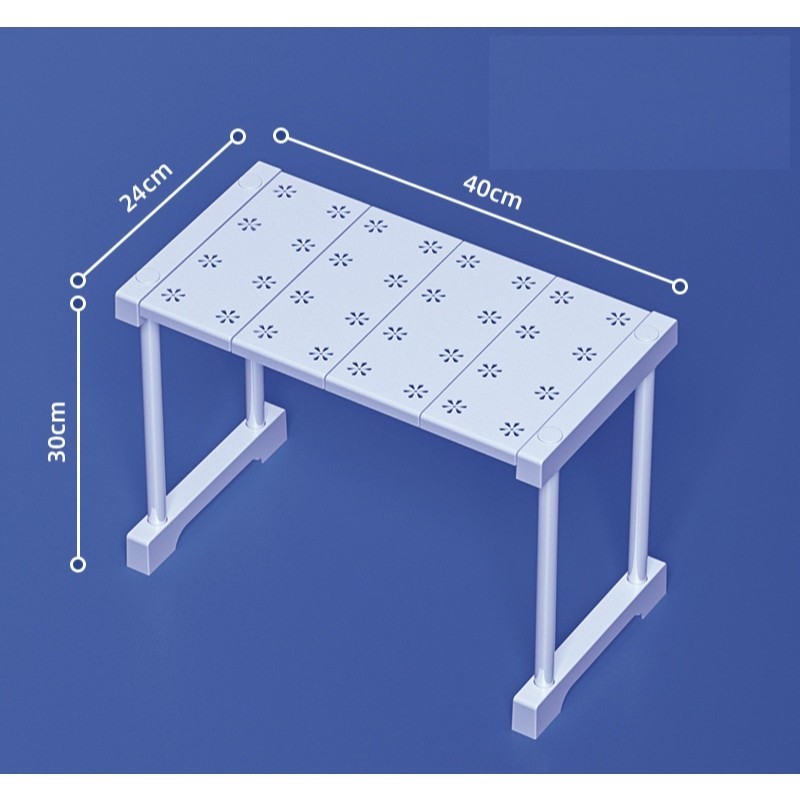 24cm
40cm
30cm