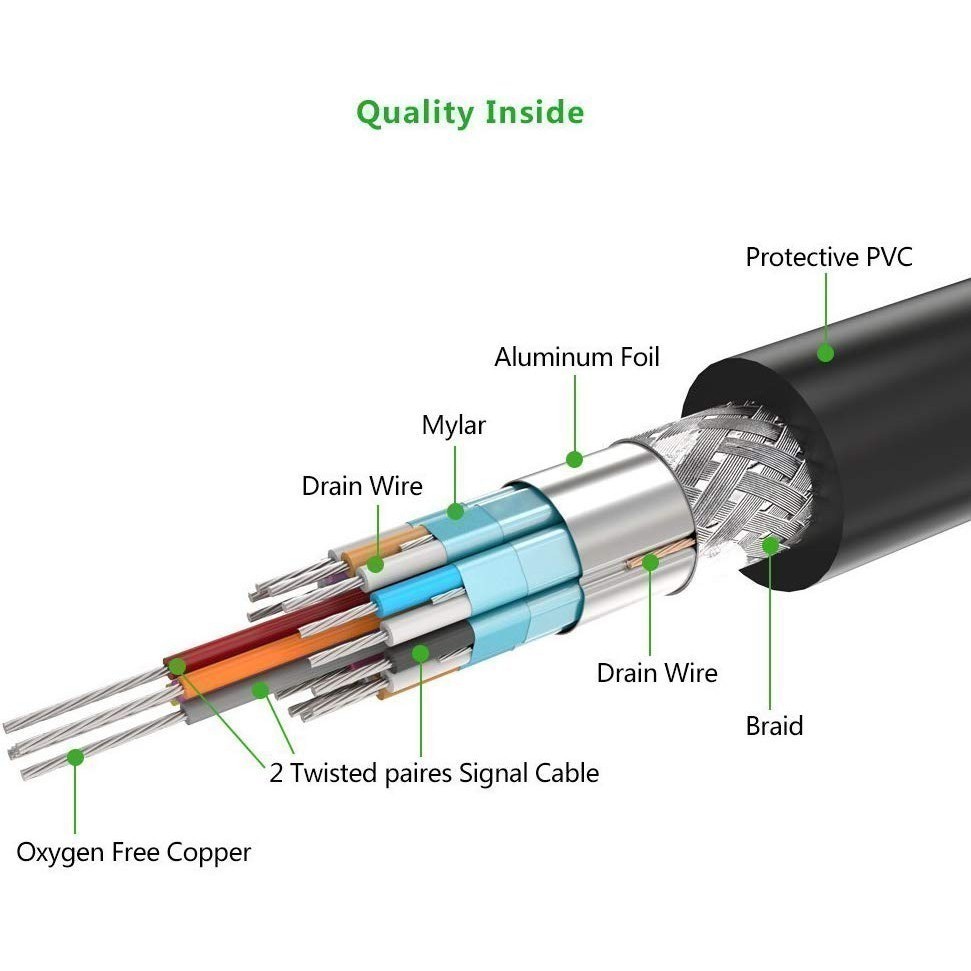 Quality Inside

Protective PVC

Aluminum Foil

Mylar

Drain Wire

Drain Wire

Braid

2 Twisted paires Signal Cable

Oxygen Free Copper