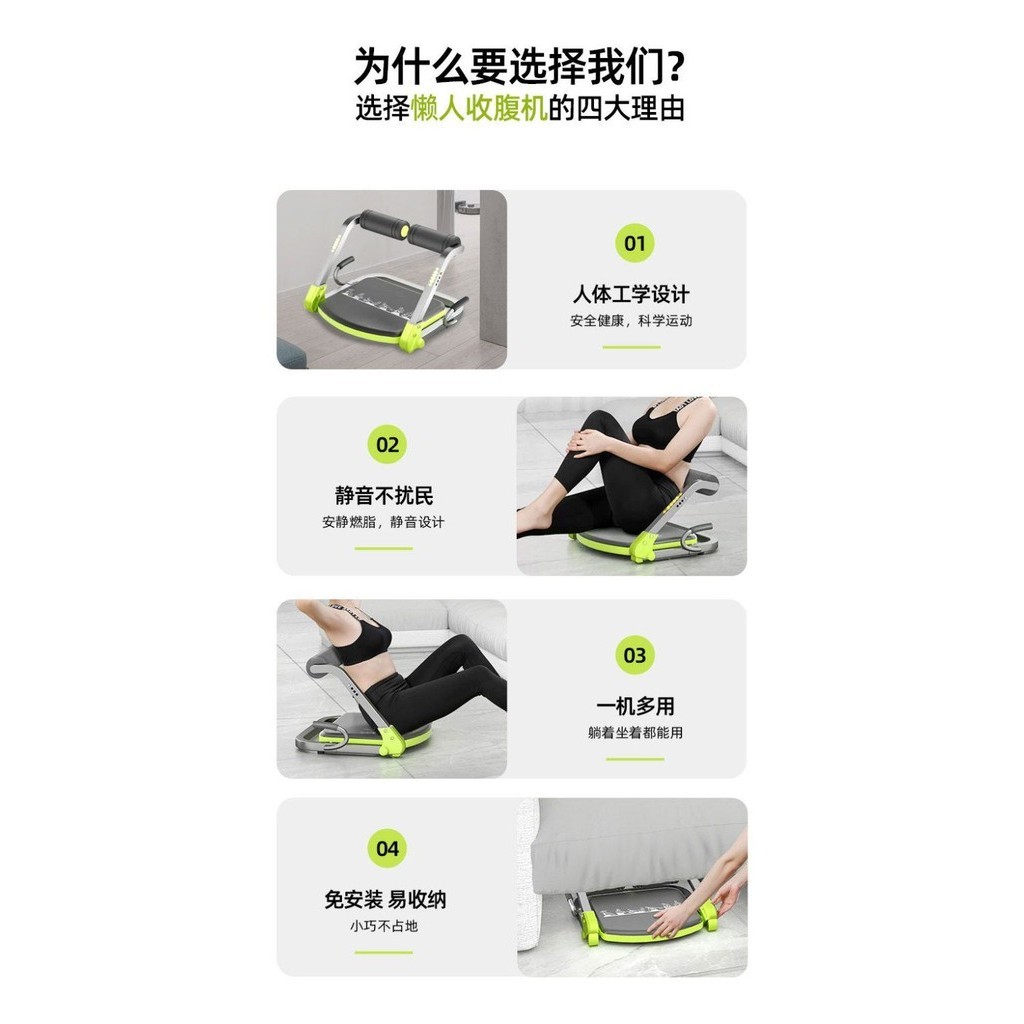 为什么要选择我们？
选择懒人收腹机的四大理由

01
人体工学设计
安全健康，科学运动

02
静音不扰民
安静燃脂，静音设计

03
一机多用
躺着坐着都能用

04
免安装 易收纳
小巧不占地