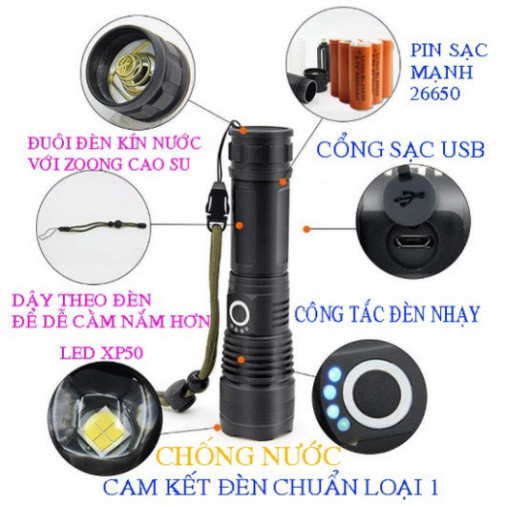 PIN SẠC MẠNH 26650

ĐUÔI ĐÈN KÍN NƯỚC VỚI ZOONG CAO SU

CỔNG SẠC USB

DÂY THEO ĐÈN ĐỂ DỄ CẦM NẮM HƠN

CÔNG TẮC ĐÈN NHẠY

LED XP50

CHỐNG NƯỚC

CAM KẾT ĐÈN CHUẨN LOẠI 1