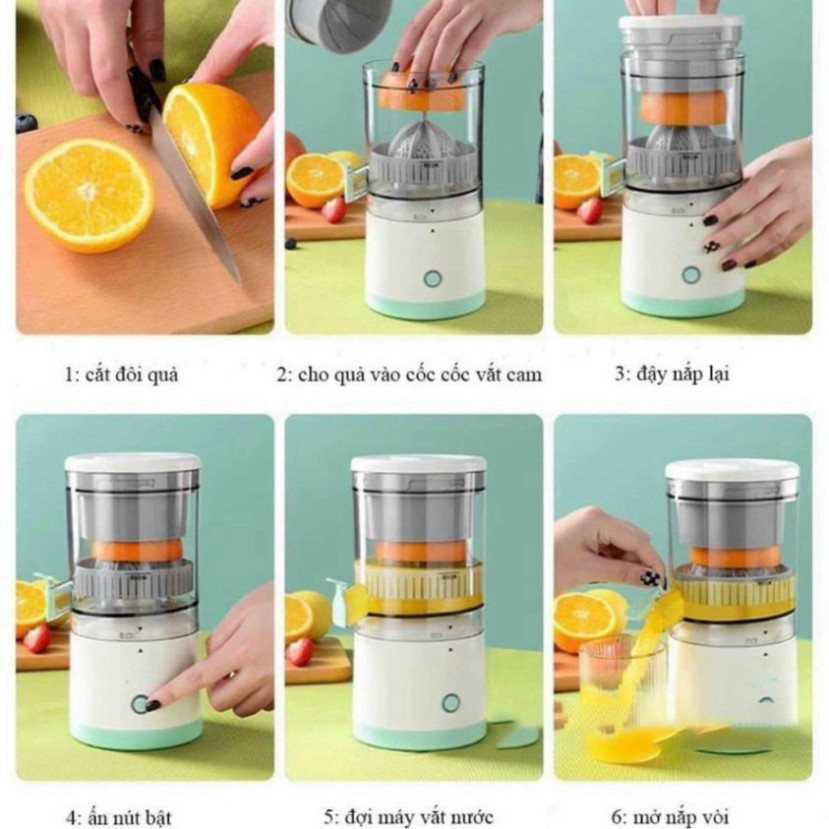 1: cắt đôi quả

2: cho quả vào cốc cốc vắt cam

3: đậy nắp lại

4: ấn nút bật

5: đợi máy vắt nước

6: mở nắp vòi