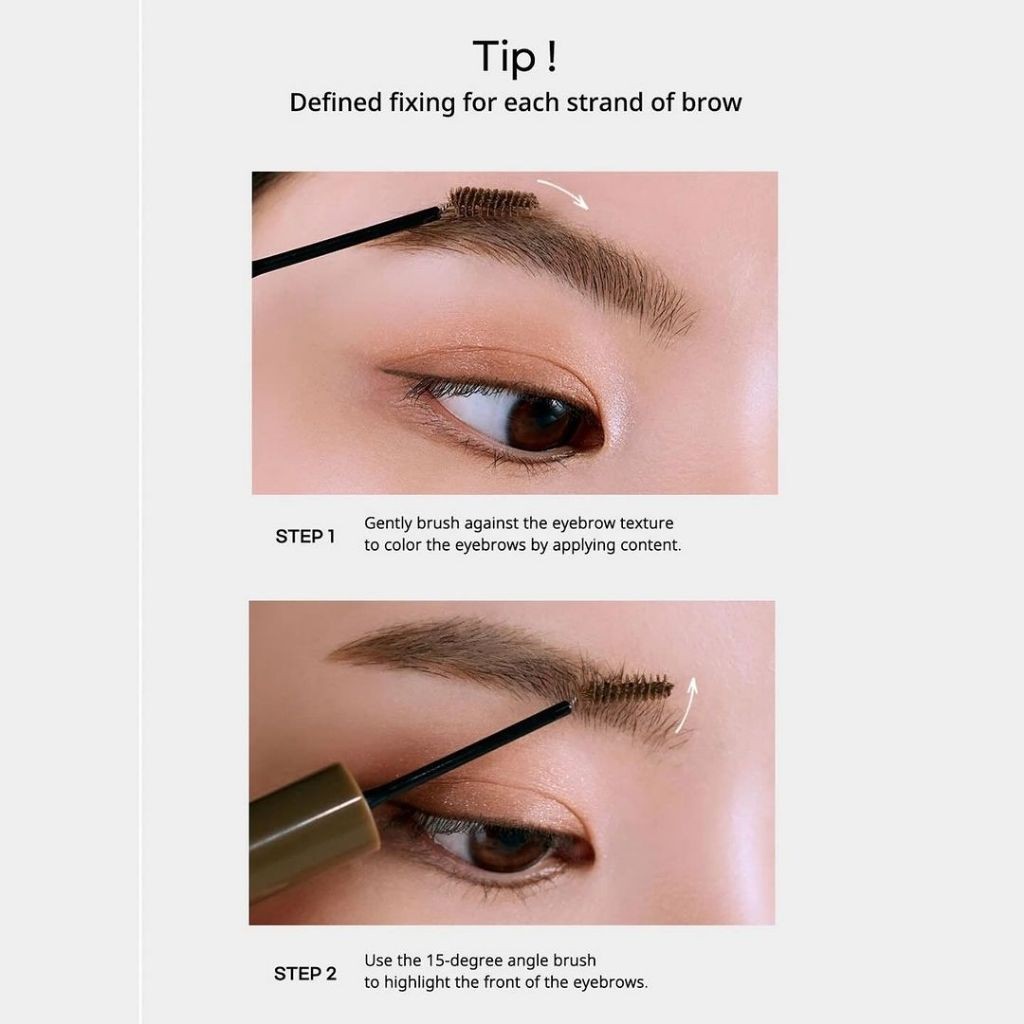 Tip !
Defined fixing for each strand of brow

STEP 1
Gently brush against the eyebrow texture to color the eyebrows by applying content.

STEP 2
Use the 15-degree angle brush to highlight the front of the eyebrows.