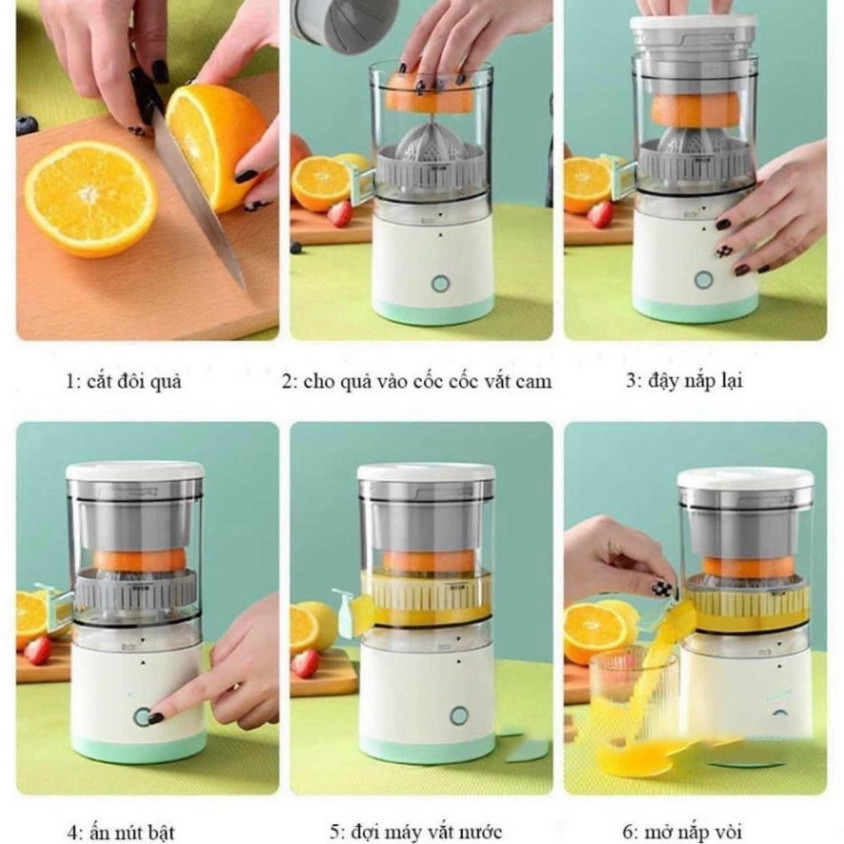 1: cắt đôi quả

2: cho quả vào cốc cốc vắt cam

3: đậy nắp lại

4: ấn nút bật

5: đợi máy vắt nước

6: mở nắp vòi