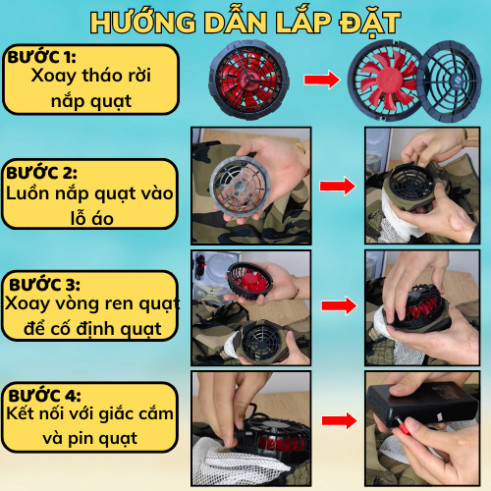 HƯỚNG DẪN LẮP ĐẶT

BƯỚC 1:
Xoay tháo rời nắp quạt

BƯỚC 2:
Luồn nắp quạt vào lỗ áo

BƯỚC 3:
Xoay vòng ren quạt để cố định quạt

BƯỚC 4:
Kết nối với giắc cắm và pin quạt