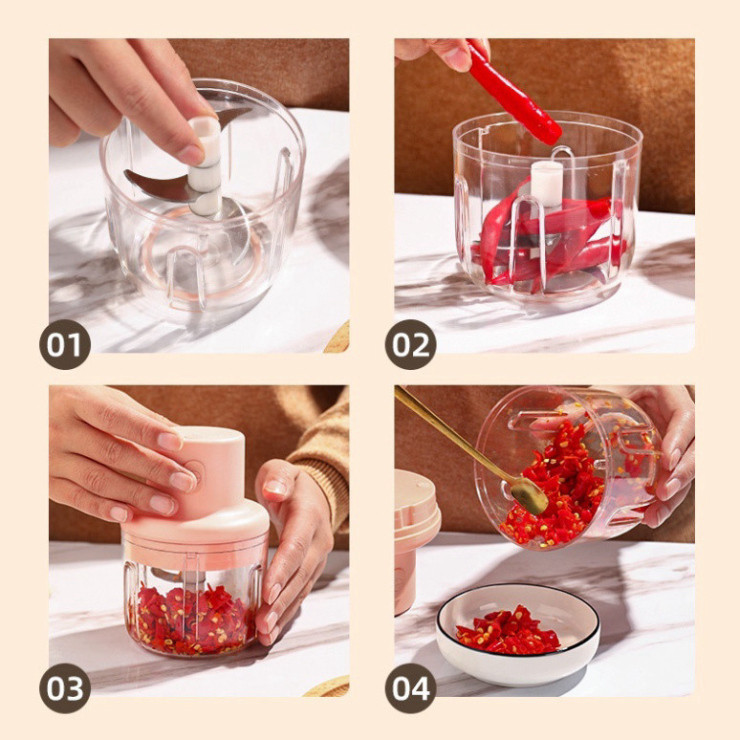 01

02

03

04