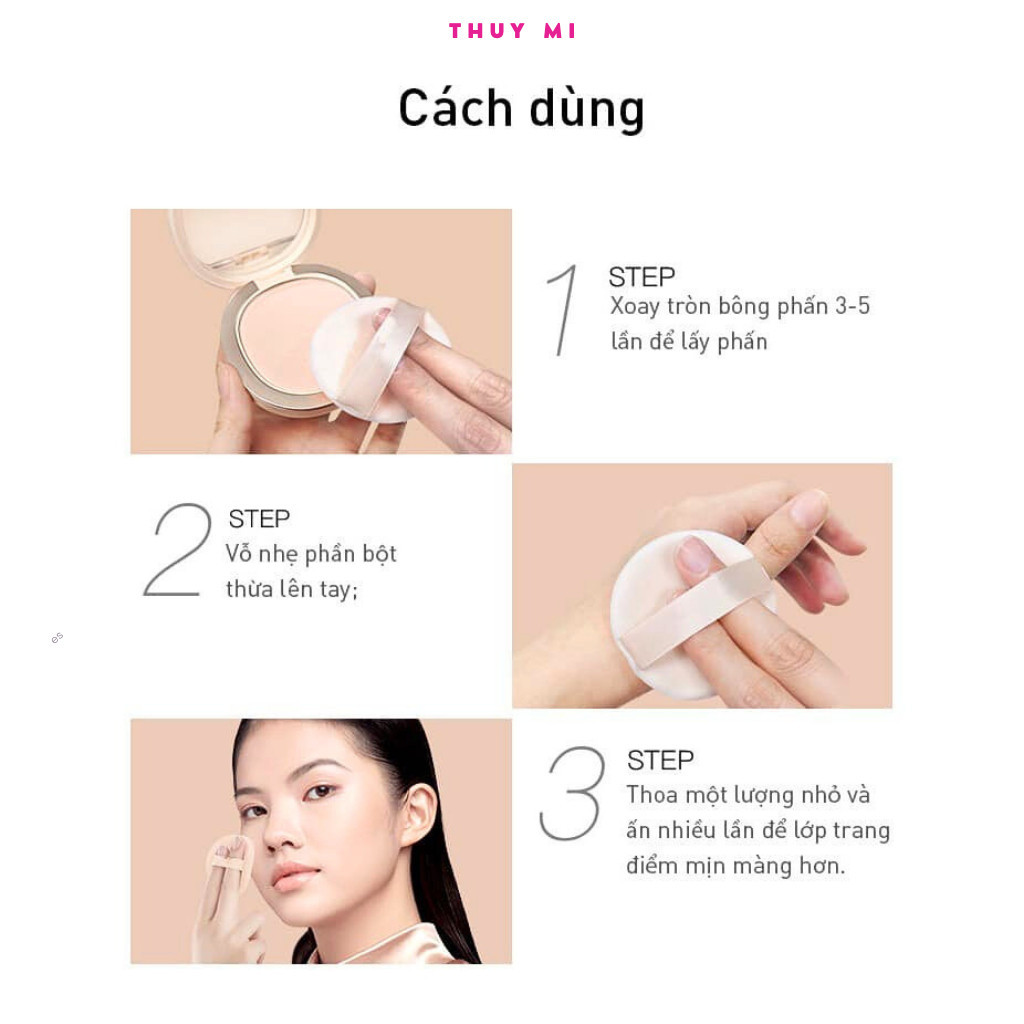 THUY MI

Cách dùng

1 STEP
Xoay tròn bông phấn 3-5 lần để lấy phấn

2 STEP
Vỗ nhẹ phần bột thừa lên tay;

3 STEP
Thoa một lượng nhỏ và ấn nhiều lần để lớp trang điểm mịn màng hơn.