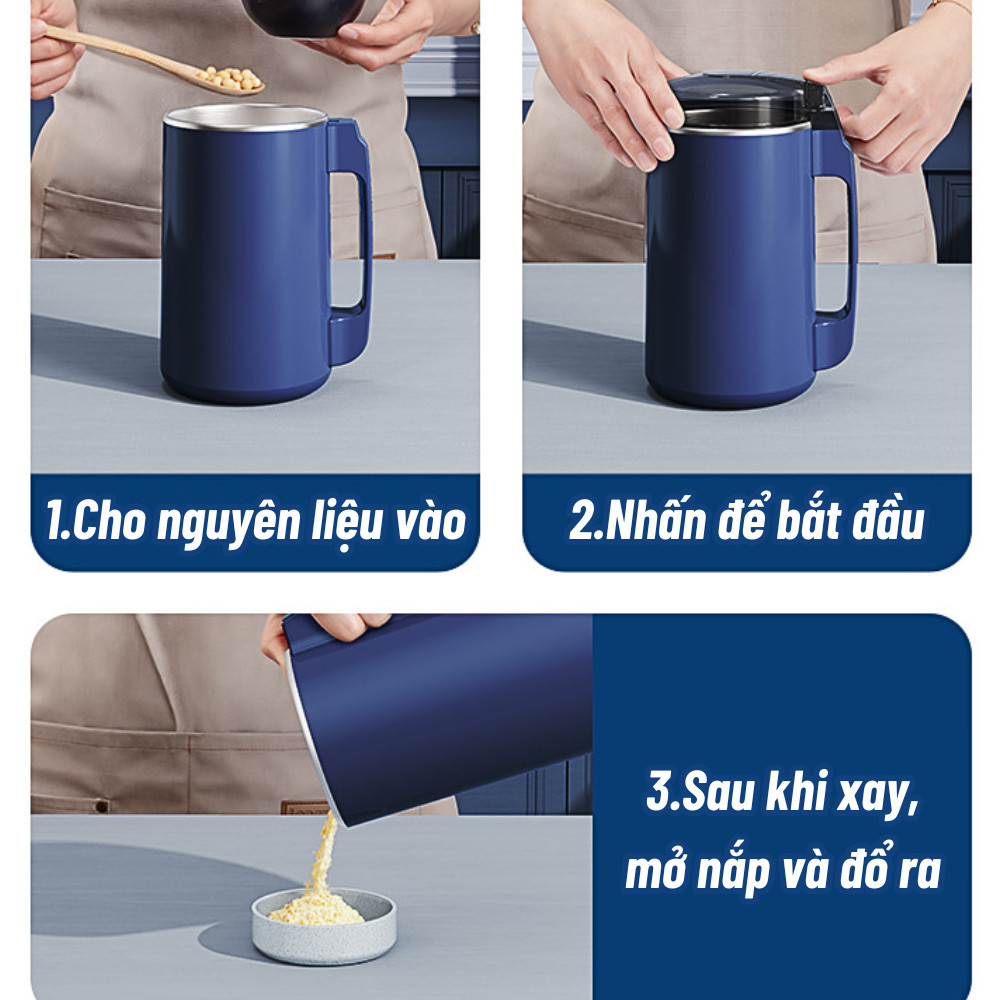 1.Cho nguyên liệu vào

2.Nhấn để bắt đầu

3.Sau khi xay, mở nắp và đổ ra