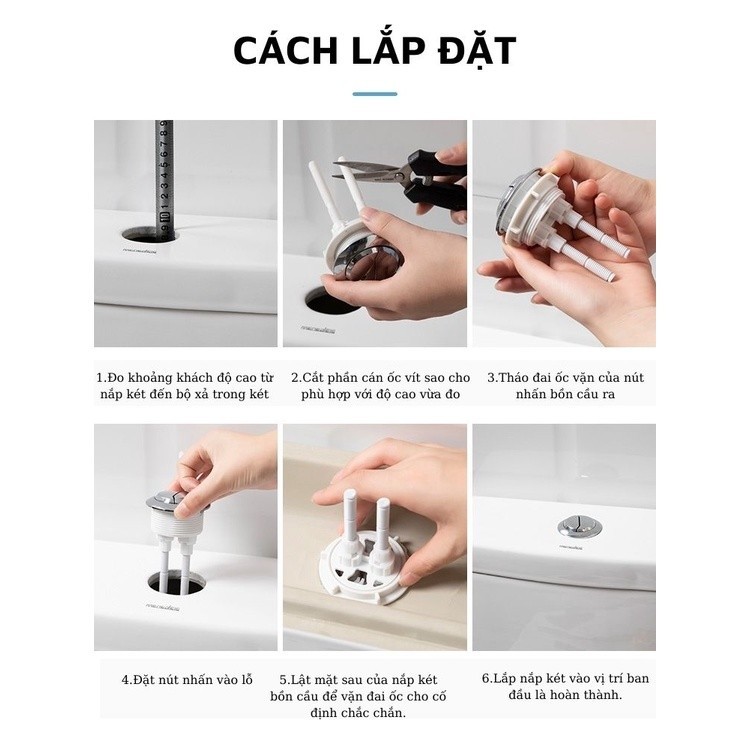 CÁCH LẮP ĐẶT

1.Đo khoảng khách độ cao từ nắp két đến bộ xả trong két

2.Cắt phần cán ốc vít sao cho phù hợp với độ cao vừa đo

3.Tháo đai ốc vặn của nút nhấn bồn cầu ra

4.Đặt nút nhấn vào lỗ

5.Lật mặt sau của nắp két bồn cầu để vặn đai ốc cho cố định chắc chắn.

6.Lắp nắp két vào vị trí ban đầu là hoàn thành.