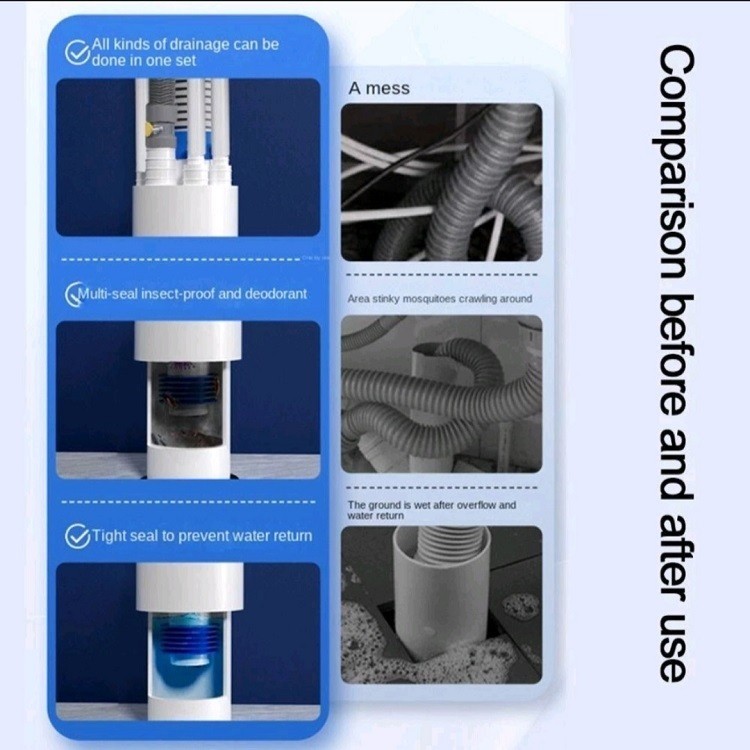 All kinds of drainage can be done in one set

Multi-seal insect-proof and deodorant

Tight seal to prevent water return

A mess

Area stinky mosquitoes crawling around

The ground is wet after overflow and water return

Comparison before and after use