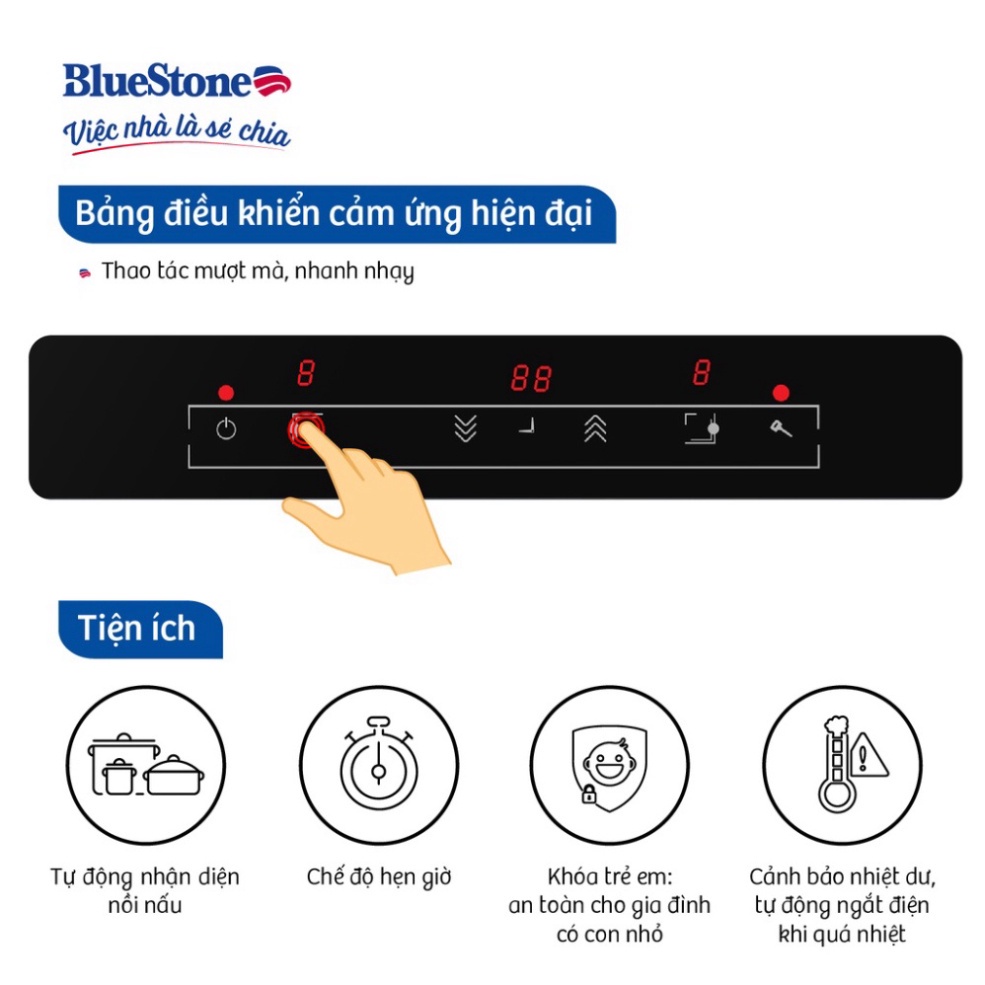 BlueStone
Việc nhà là sẻ chia

Bảng điều khiển cảm ứng hiện đại

Thao tác mượt mà, nhanh nhạy

8 88 8

Tiện ích

Tự động nhận diện nồi nấu

Chế độ hẹn giờ

Khóa trẻ em: an toàn cho gia đình có con nhỏ

Cảnh bảo nhiệt dư, tự động ngắt điện khi quá nhiệt