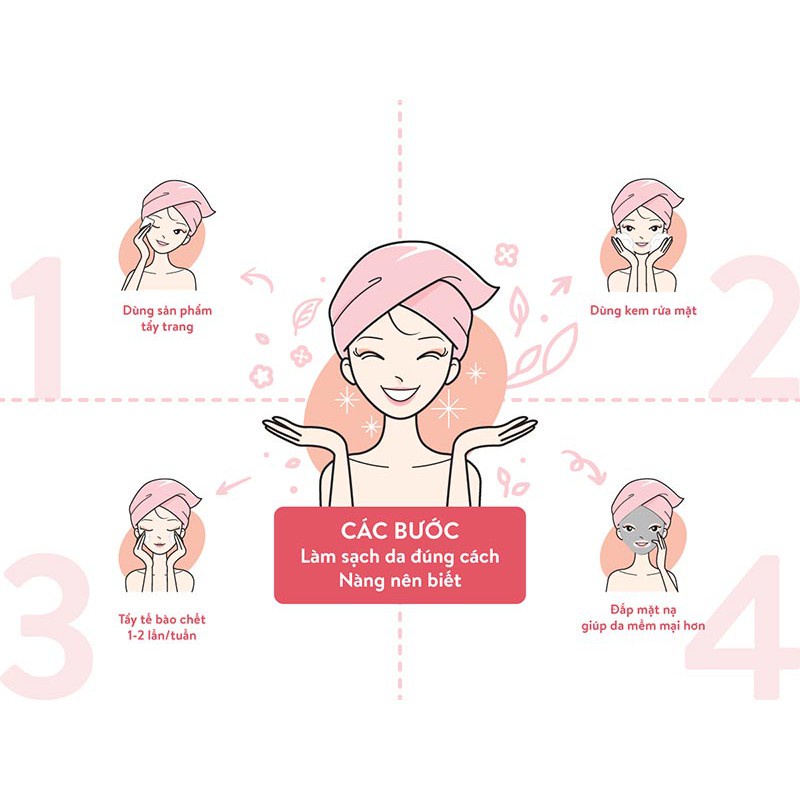 1

Dùng sản phẩm tẩy trang

2

Dùng kem rửa mặt

CÁC BƯỚC
Làm sạch da đúng cách
Nàng nên biết

3

Tẩy tế bào chết 1-2 lần/tuần

4

Đắp mặt nạ giúp da mềm mại hơn