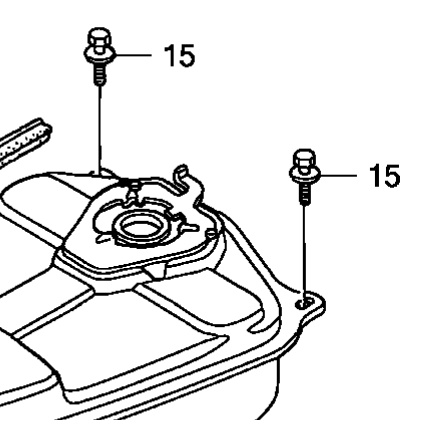 15
15