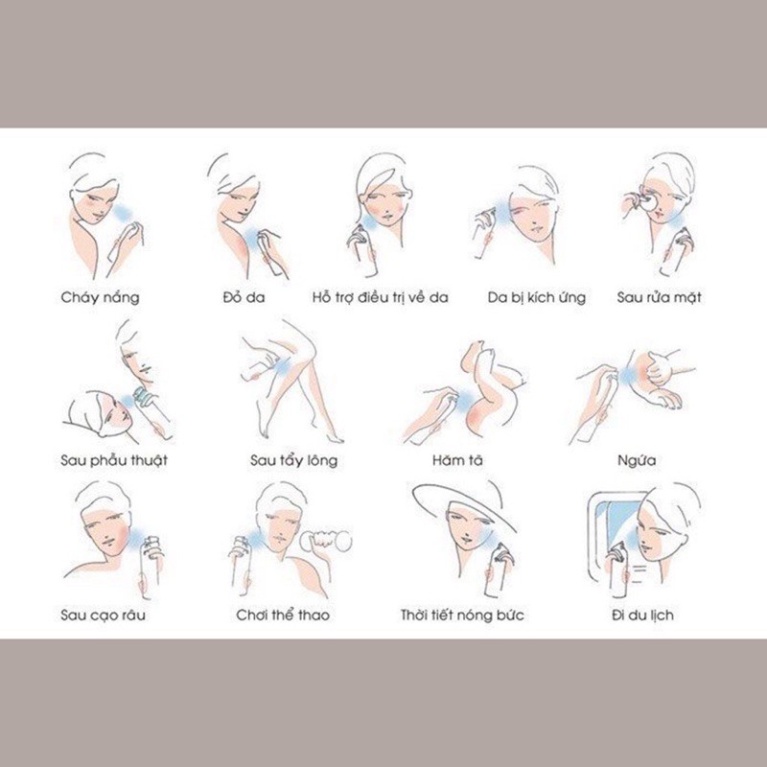 Cháy nắng
Đỏ da
Hỗ trợ điều trị về da
Da bị kích ứng
Sau rửa mặt

Sau phẫu thuật
Sau tẩy lông
Hăm tã
Ngứa

Sau cạo râu
Chơi thể thao
Thời tiết nóng bức
Đi du lịch