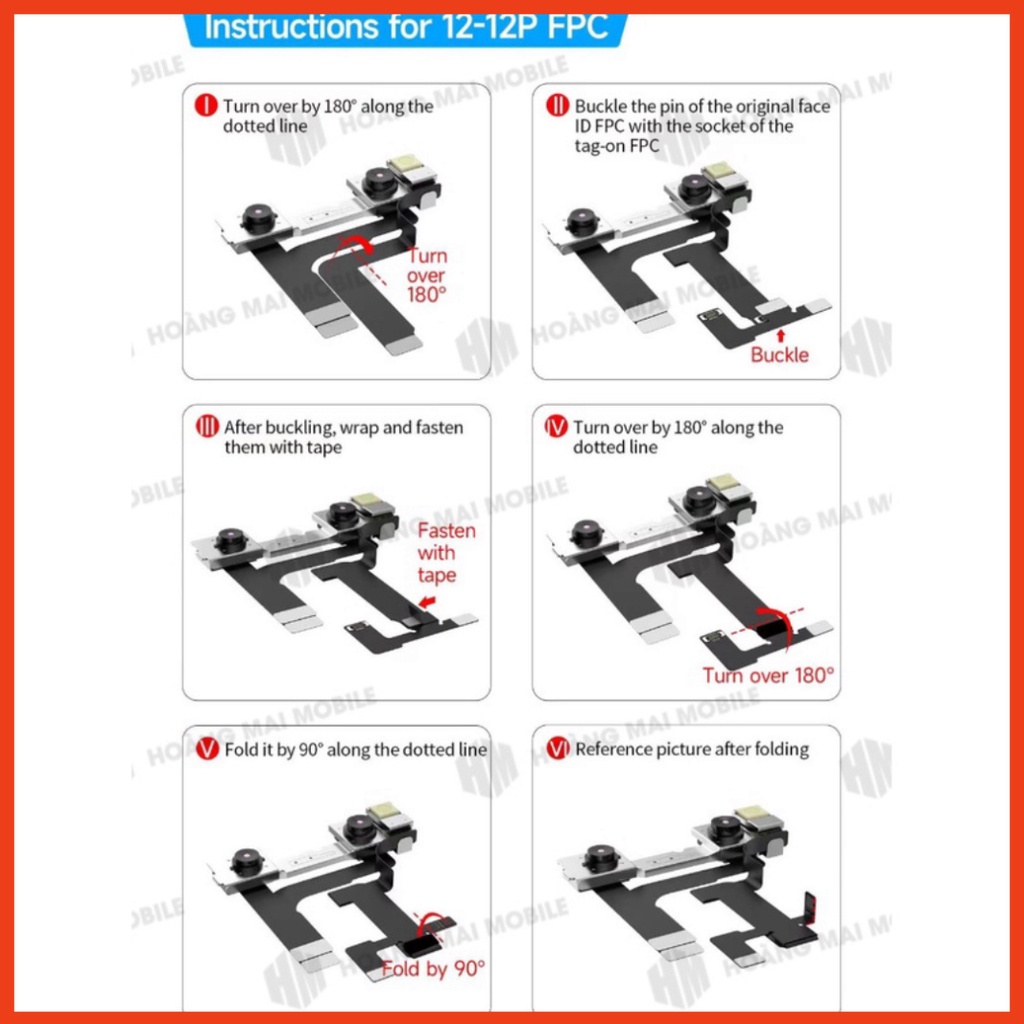 Instructions for 12-12P FPC

I Turn over by 180° along the dotted line

Turn over 180°

II Buckle the pin of the original face ID FPC with the socket of the tag-on FPC

Buckle

III After buckling, wrap and fasten them with tape

Fasten with tape

IV Turn over by 180° along the dotted line

Turn over 180°

V Fold it by 90° along the dotted line

Fold by 90°

VI Reference picture after folding

HOÀNG MAI MOBILE