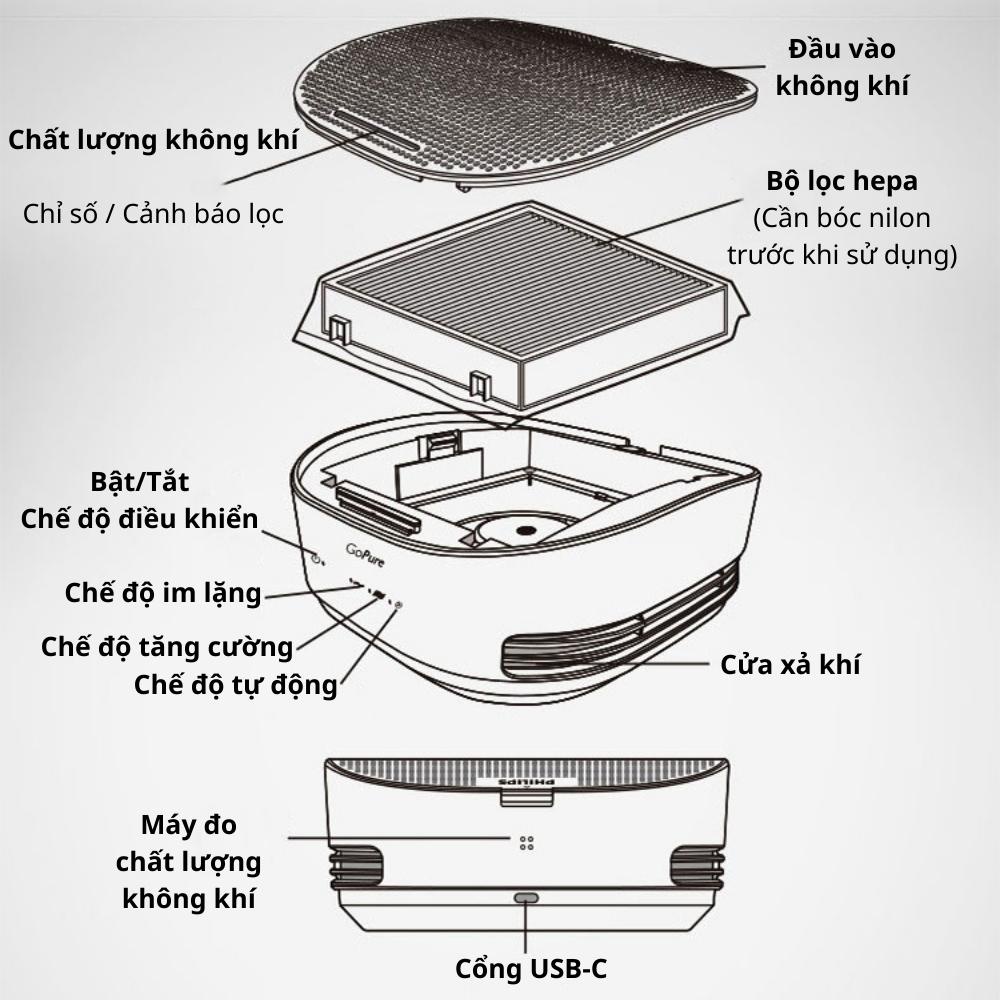 Đầu vào không khí

Chất lượng không khí

Chỉ số / Cảnh báo lọc

Bộ lọc hepa
(Cần bóc nilon trước khi sử dụng)

Bật/Tắt
Chế độ điều khiển

GoPure

Chế độ im lặng

Chế độ tăng cường

Chế độ tự động

Cửa xả khí

PHILIPS

Máy đo chất lượng không khí

Cổng USB-C